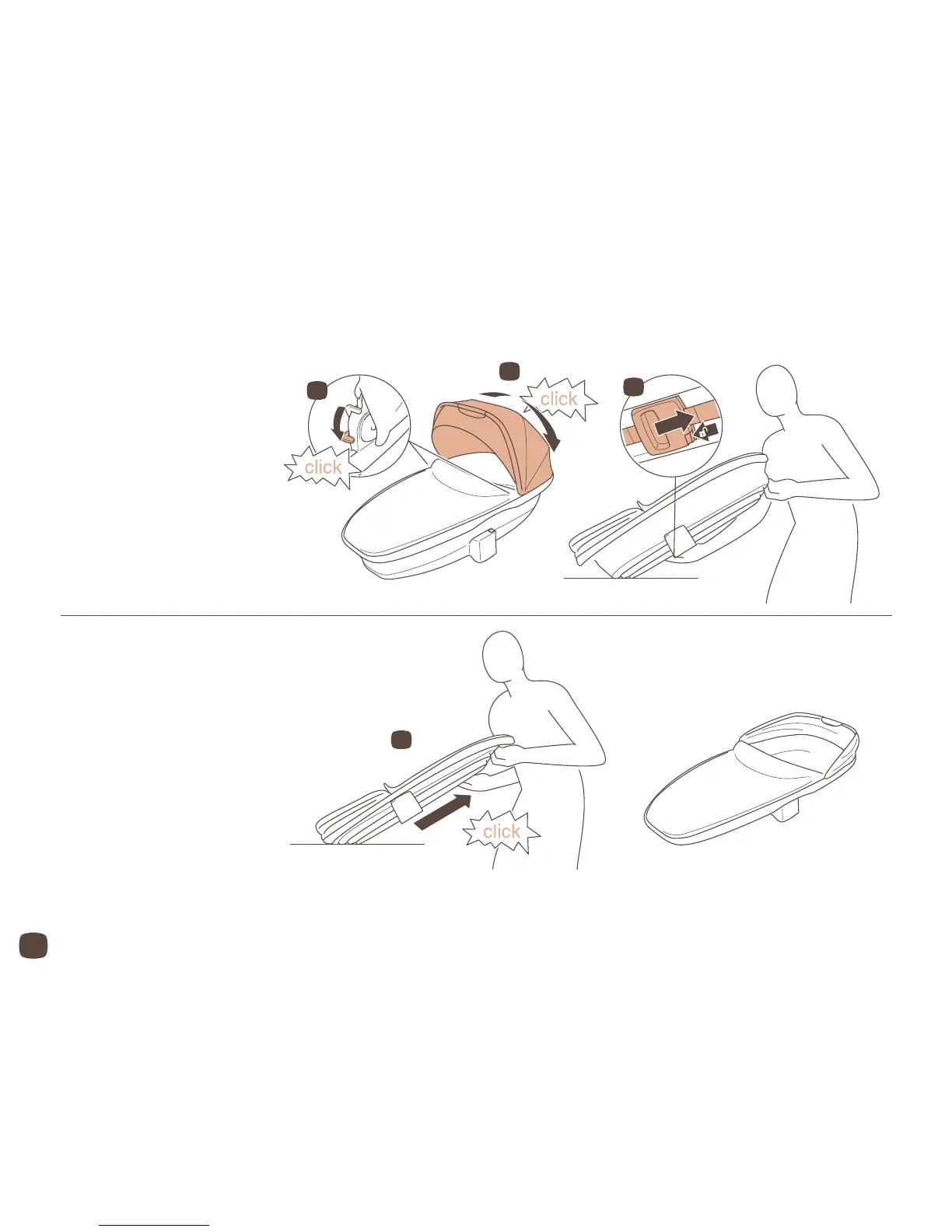 click

click

click