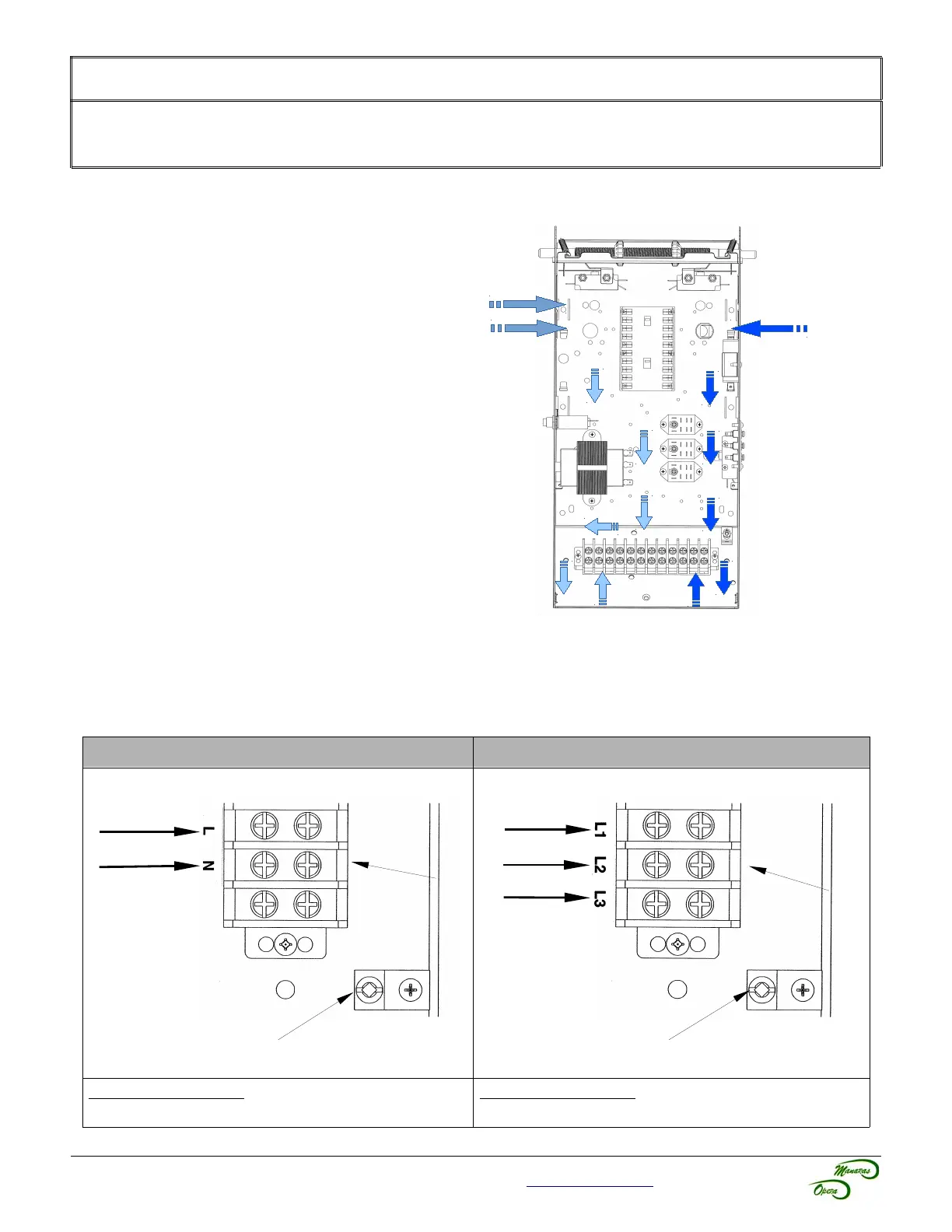 L
N

L1
L2
L3

Manaras
Opera