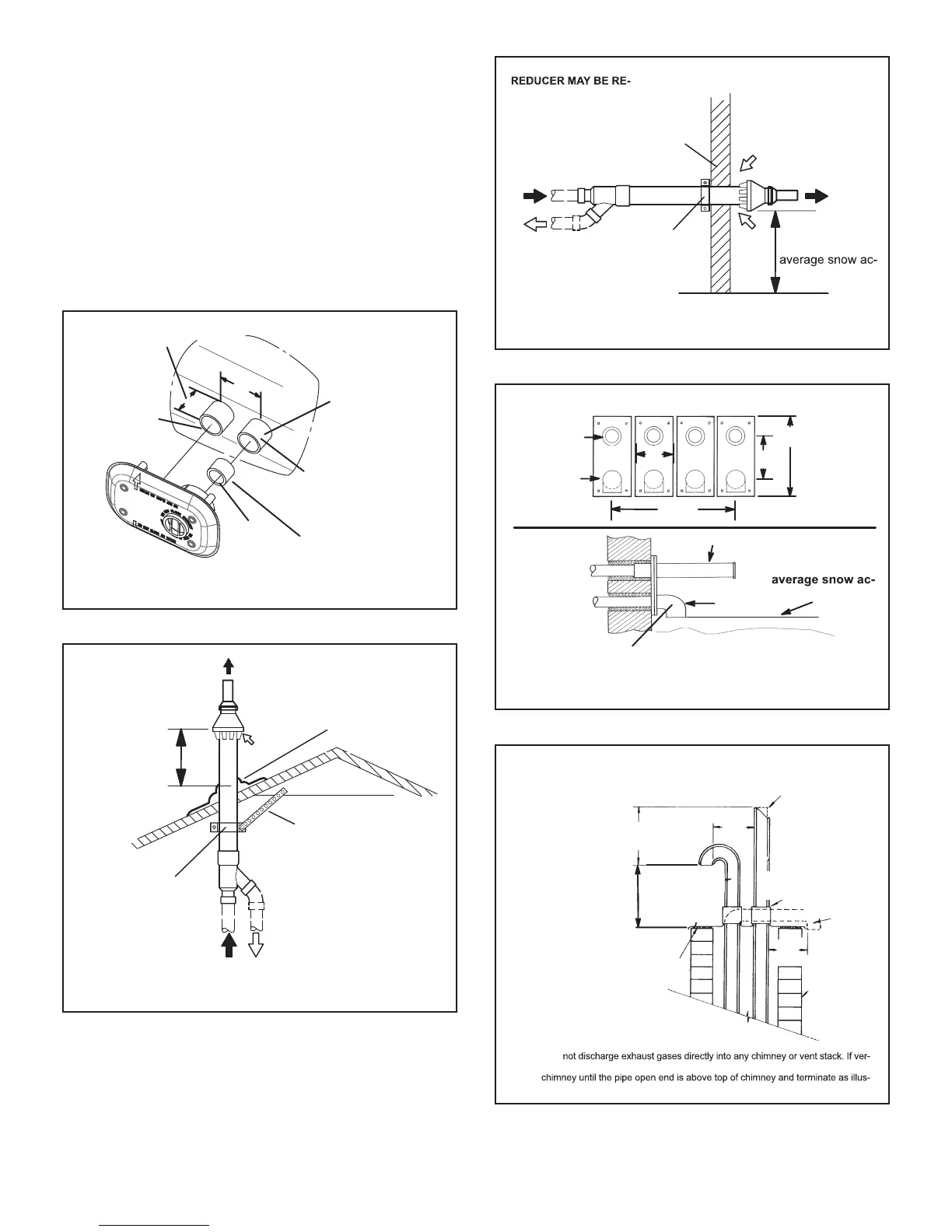 REDUCER MAY BE RE-

average snow ac-

average snow ac-

not discharge exhaust gases directly into any chimney or vent stack. If ver-

chimney until the pipe open end is above top of chimney and terminate as illus-