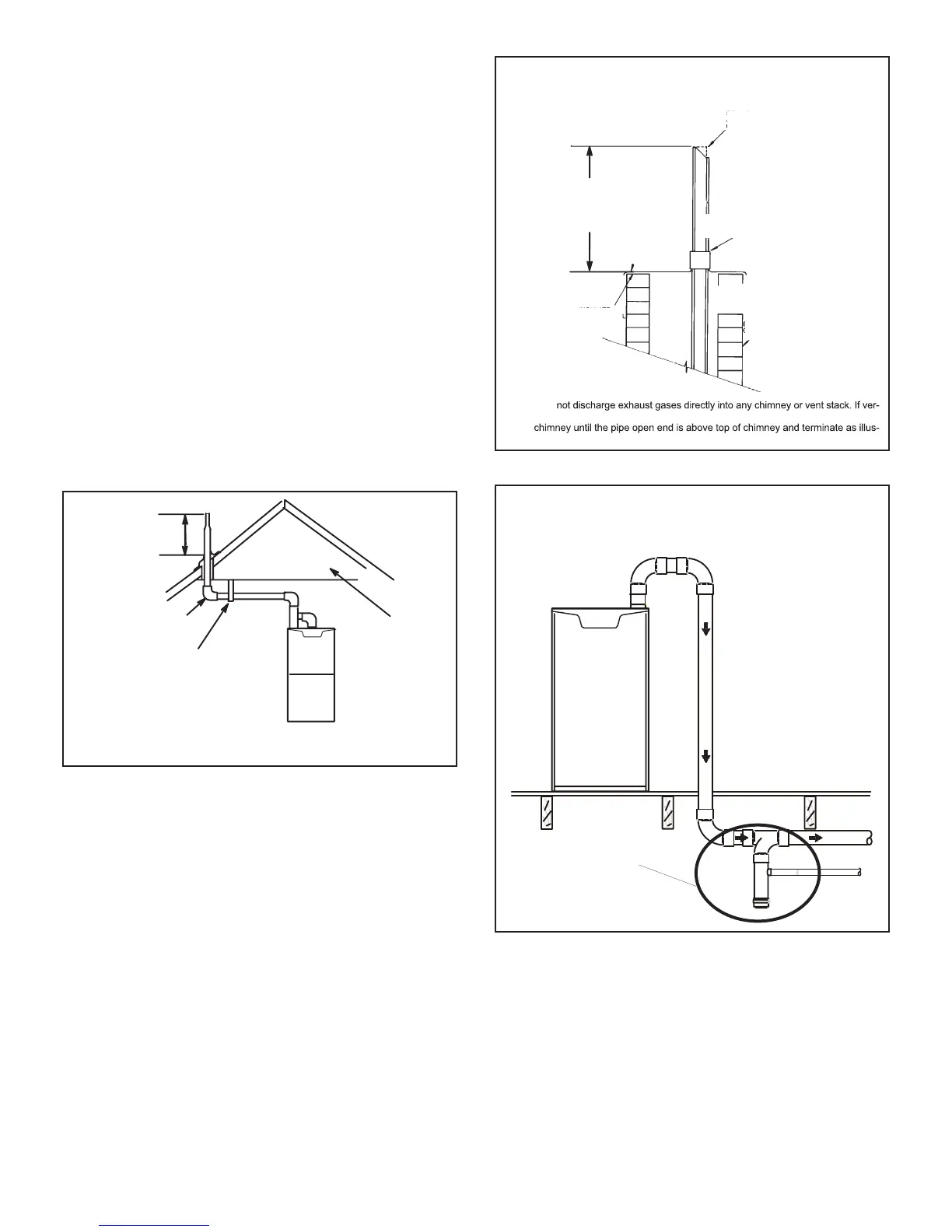 not discharge exhaust gases directly into any chimney or vent stack. If ver-

chimney until the pipe open end is above top of chimney and terminate as illus-