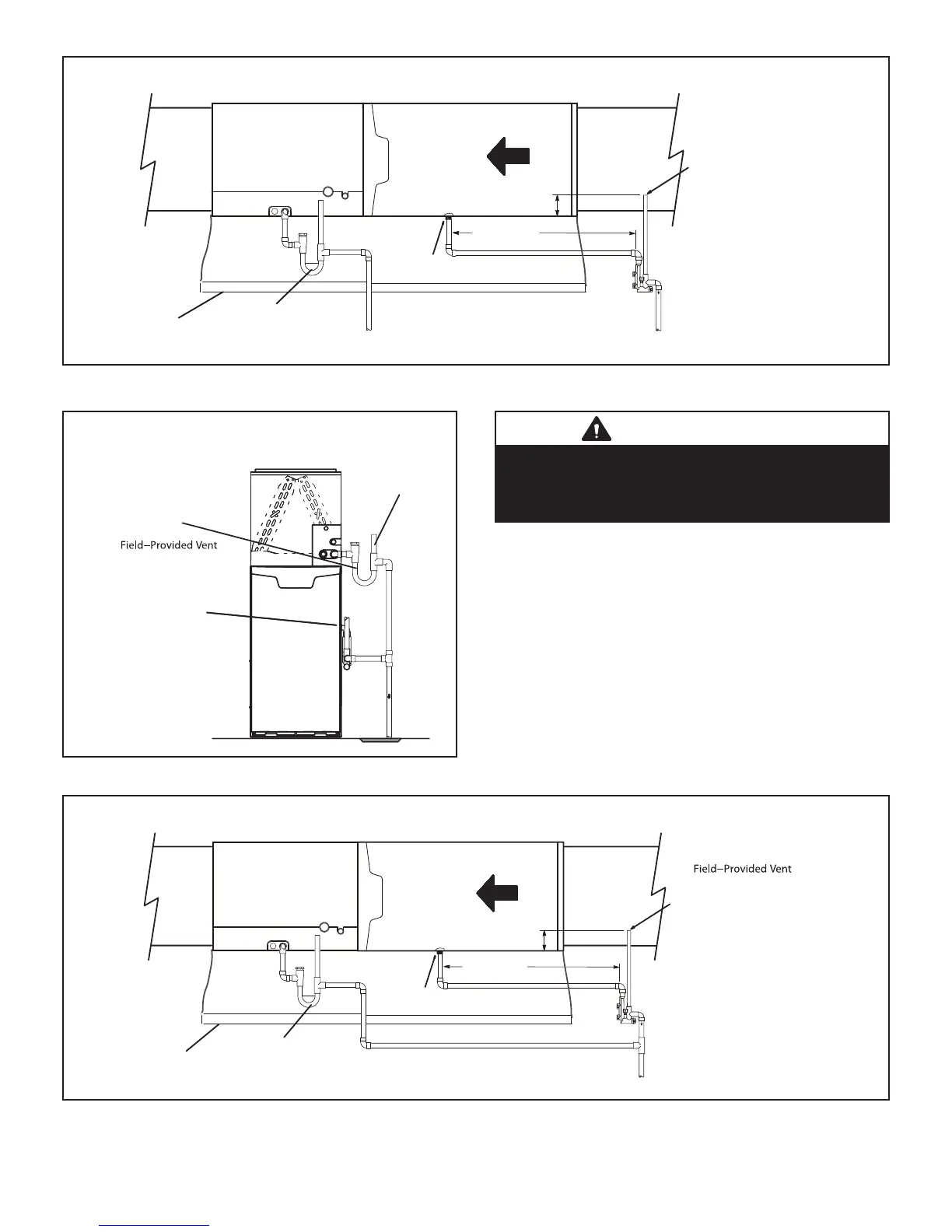 Field–Provided Vent

Field–Provided Vent