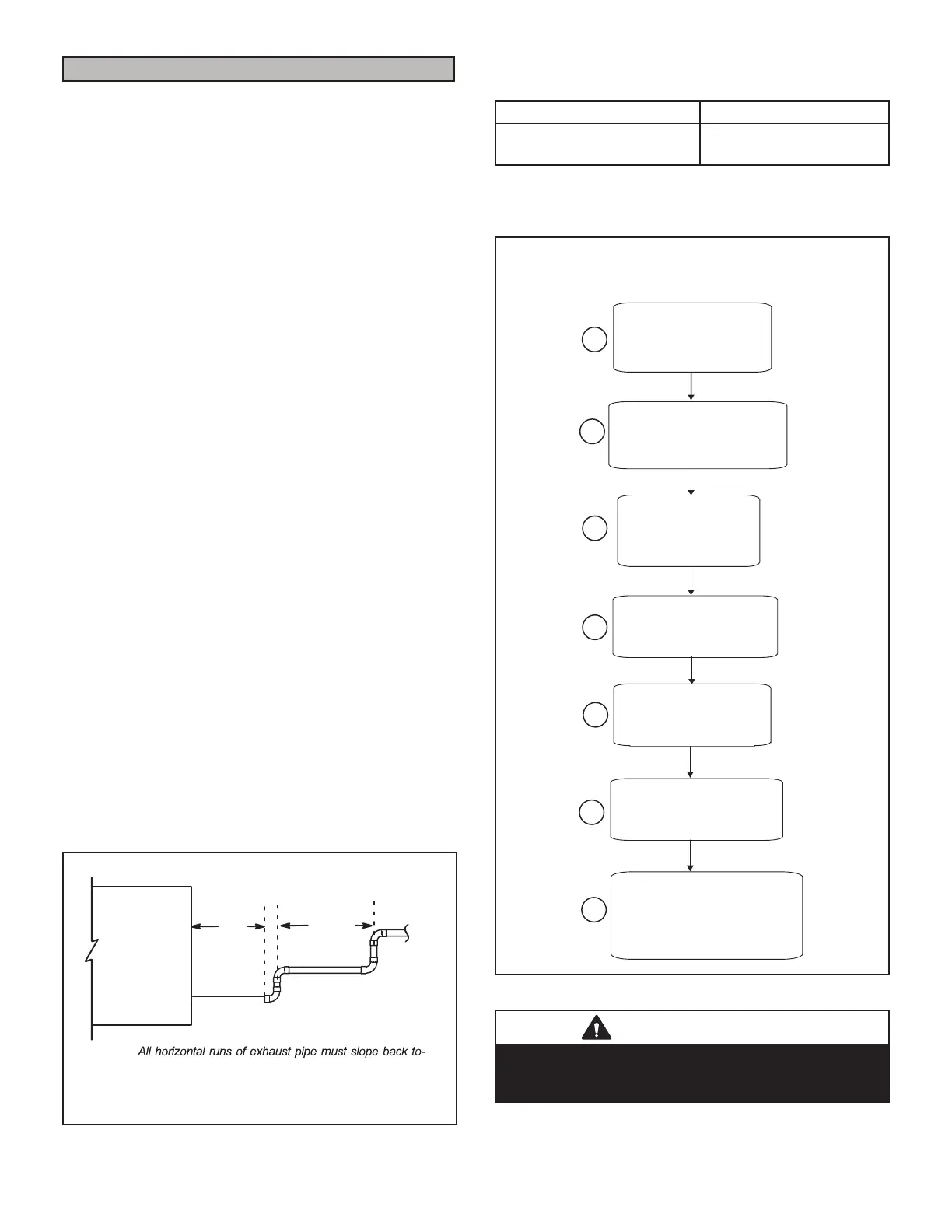 All horizontal runs of exhaust pipe must slope back to-