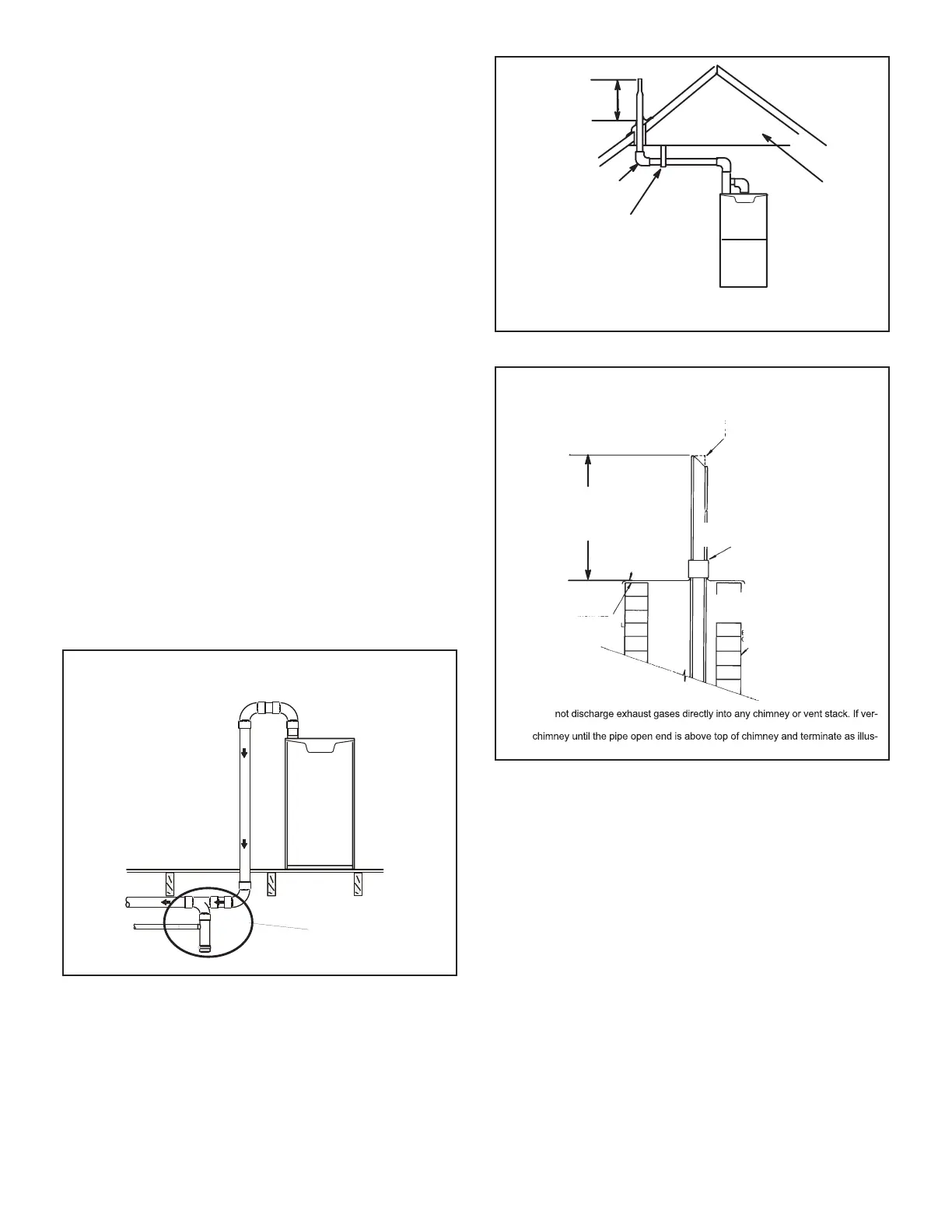 not discharge exhaust gases directly into any chimney or vent stack. If ver-

chimney until the pipe open end is above top of chimney and terminate as illus-