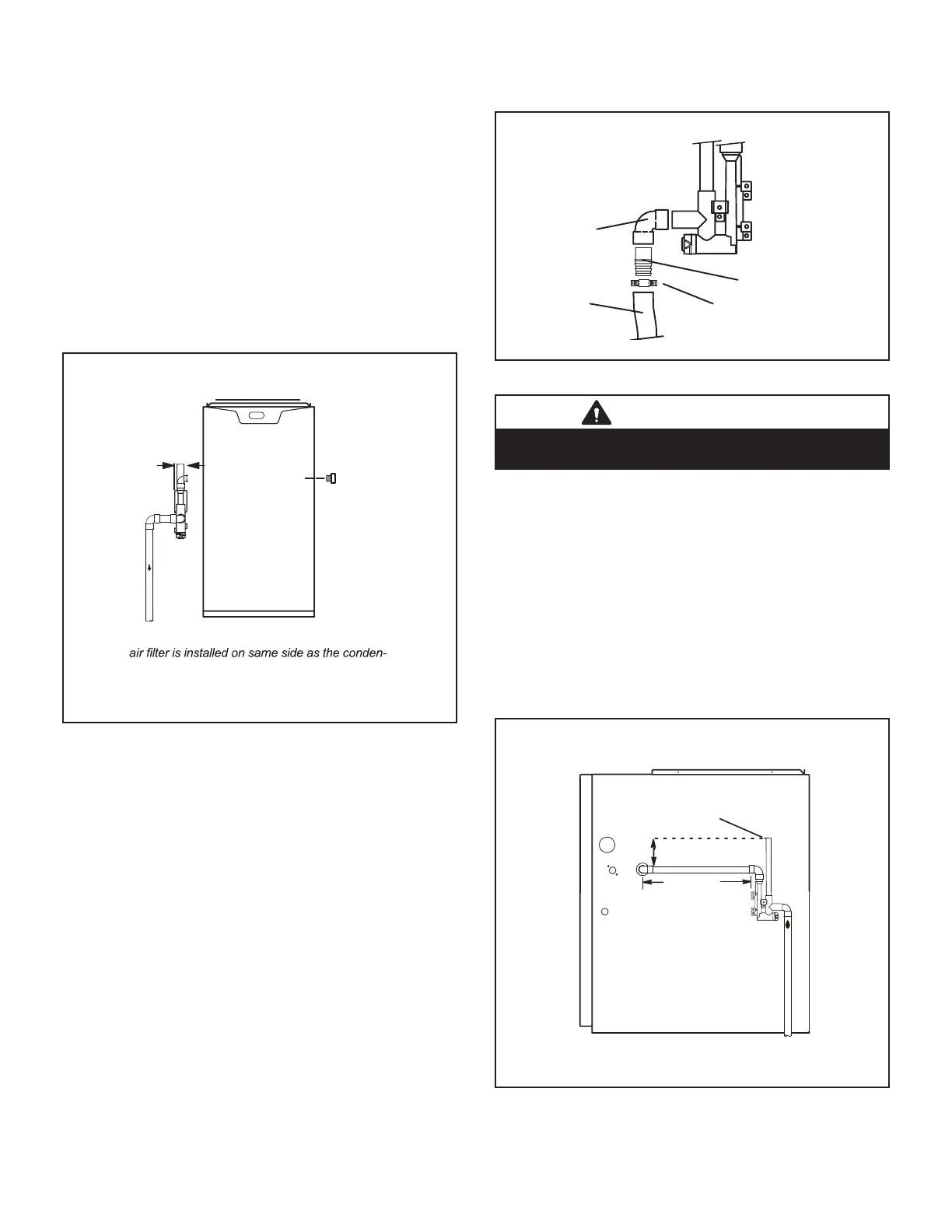 air filter is installed on same side as the conden-