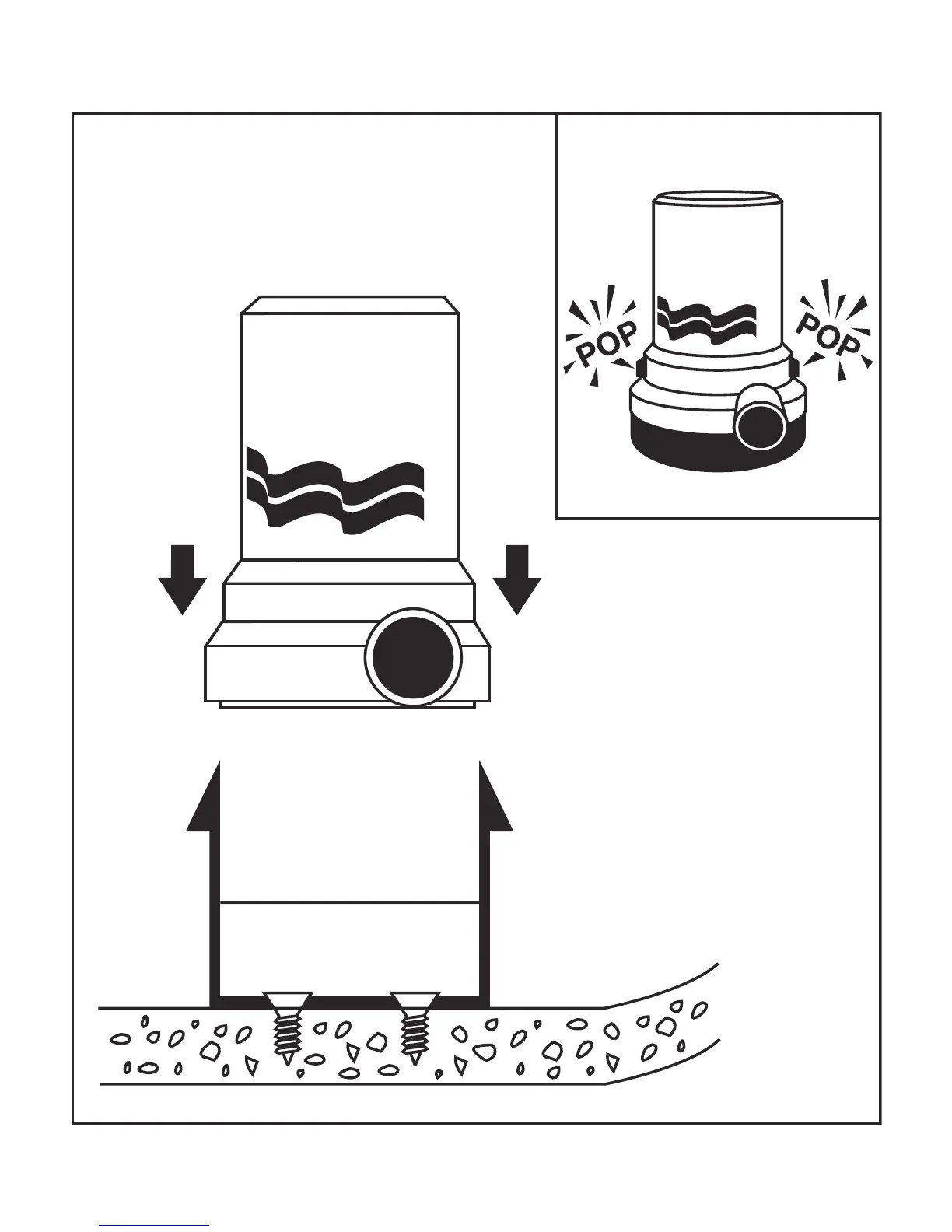 POP

POP