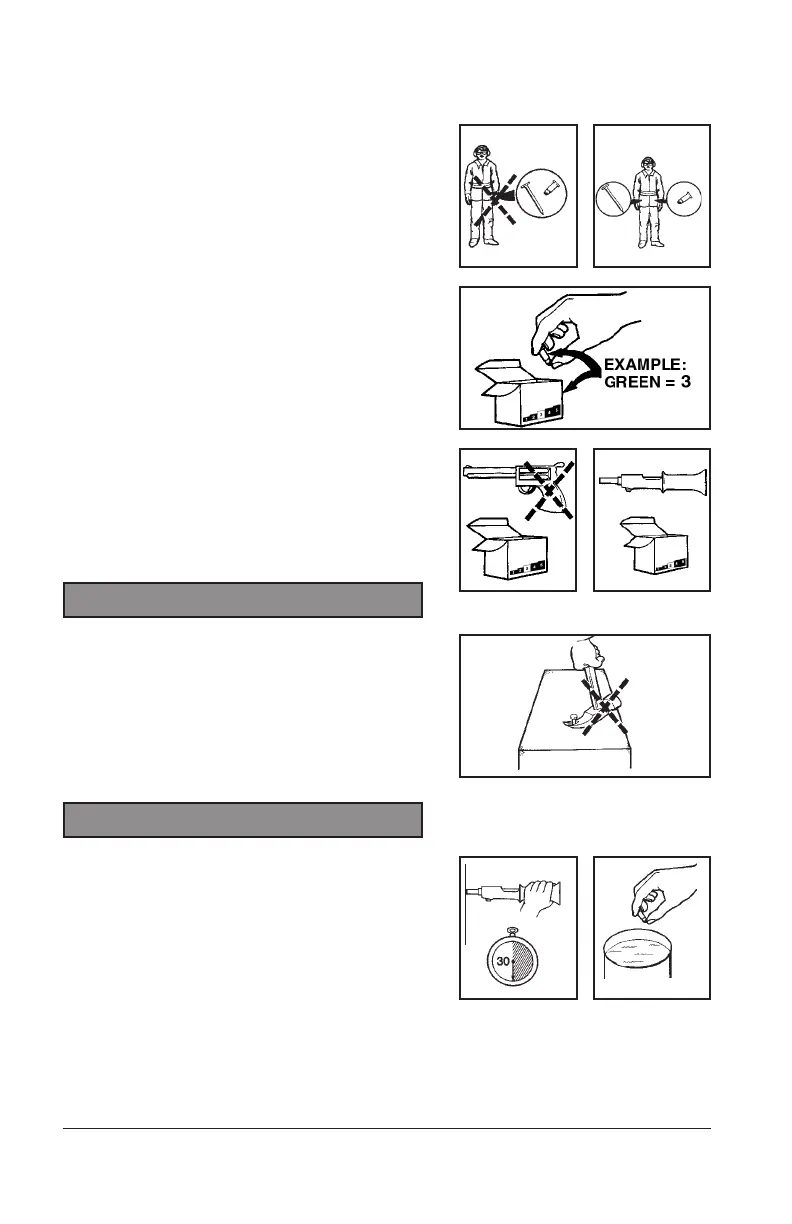 EXAMPLE:
GREEN = 3

30