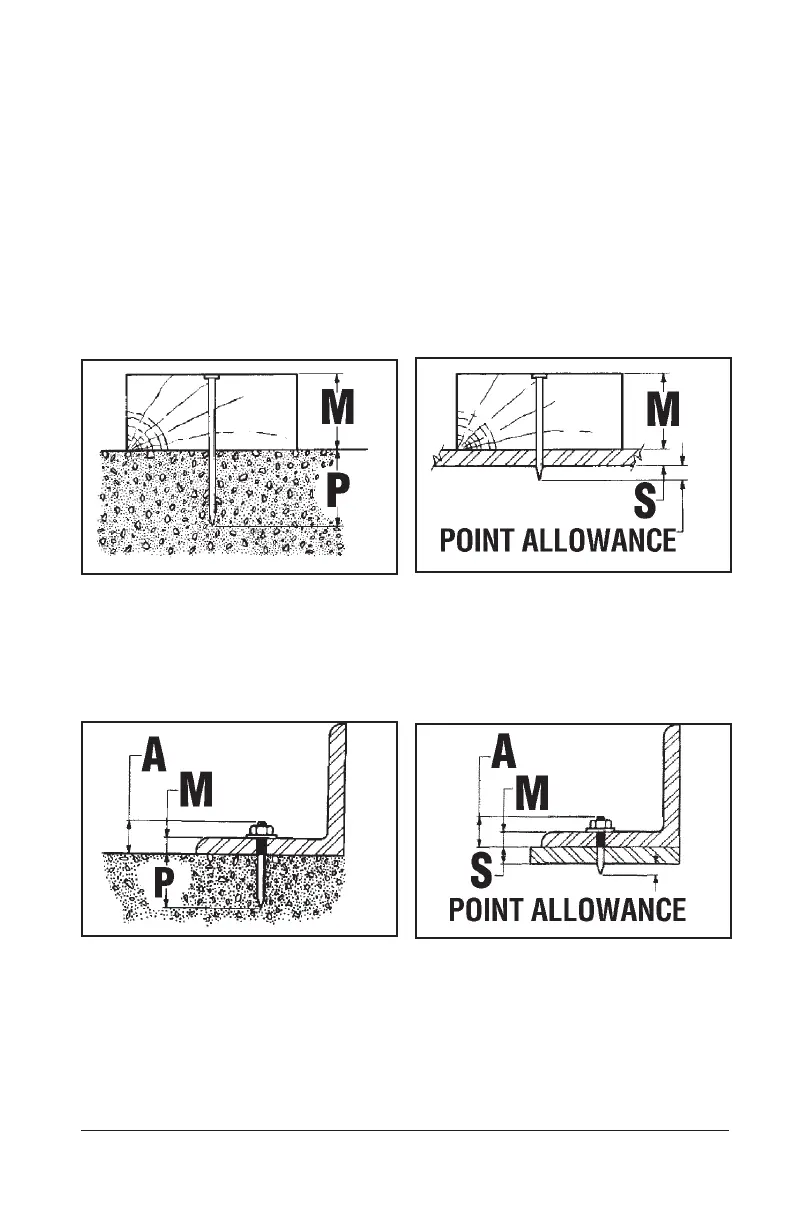 M

P

M

S

POINT ALLOWANCE

A

M

P

A

M

S

POINT ALLOWANCE