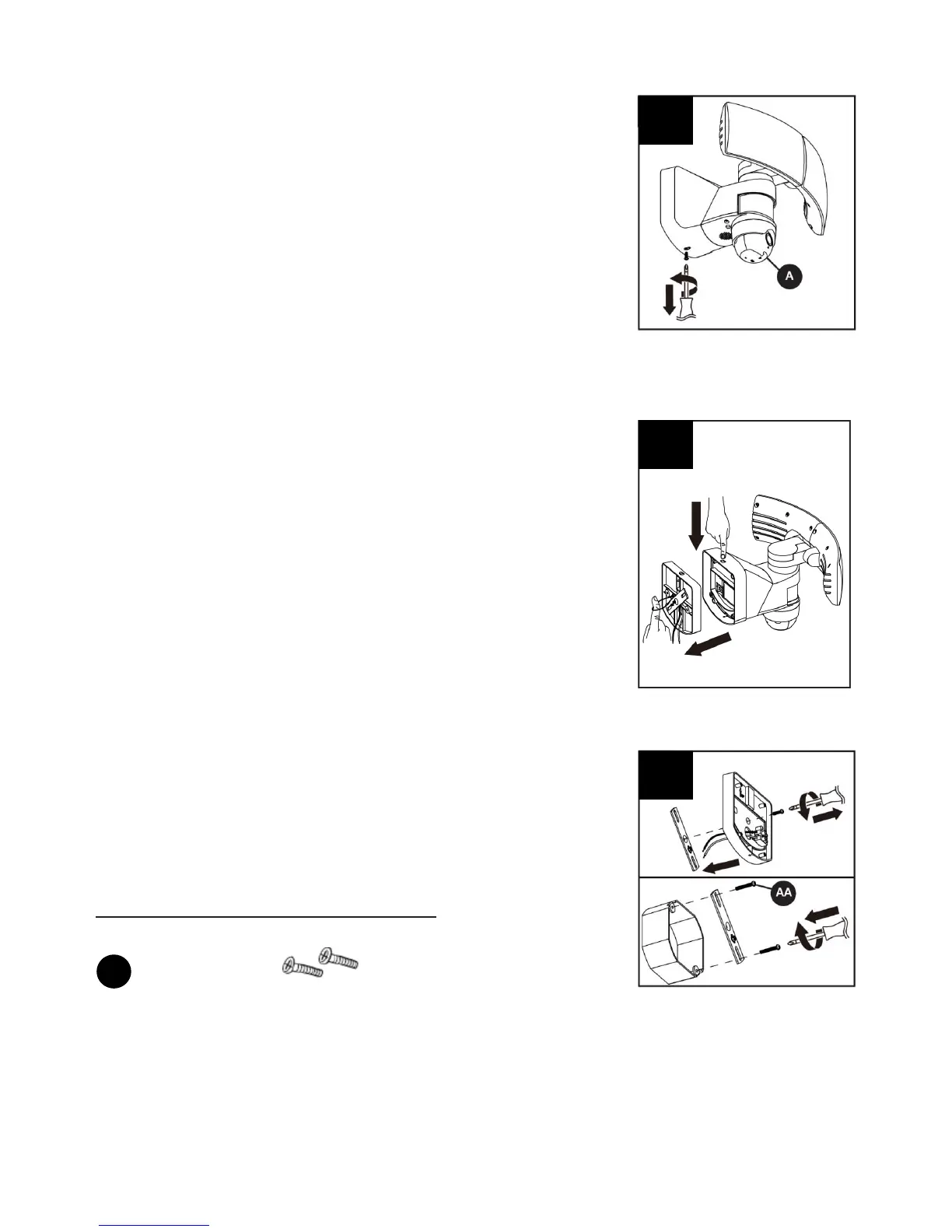 A

AA