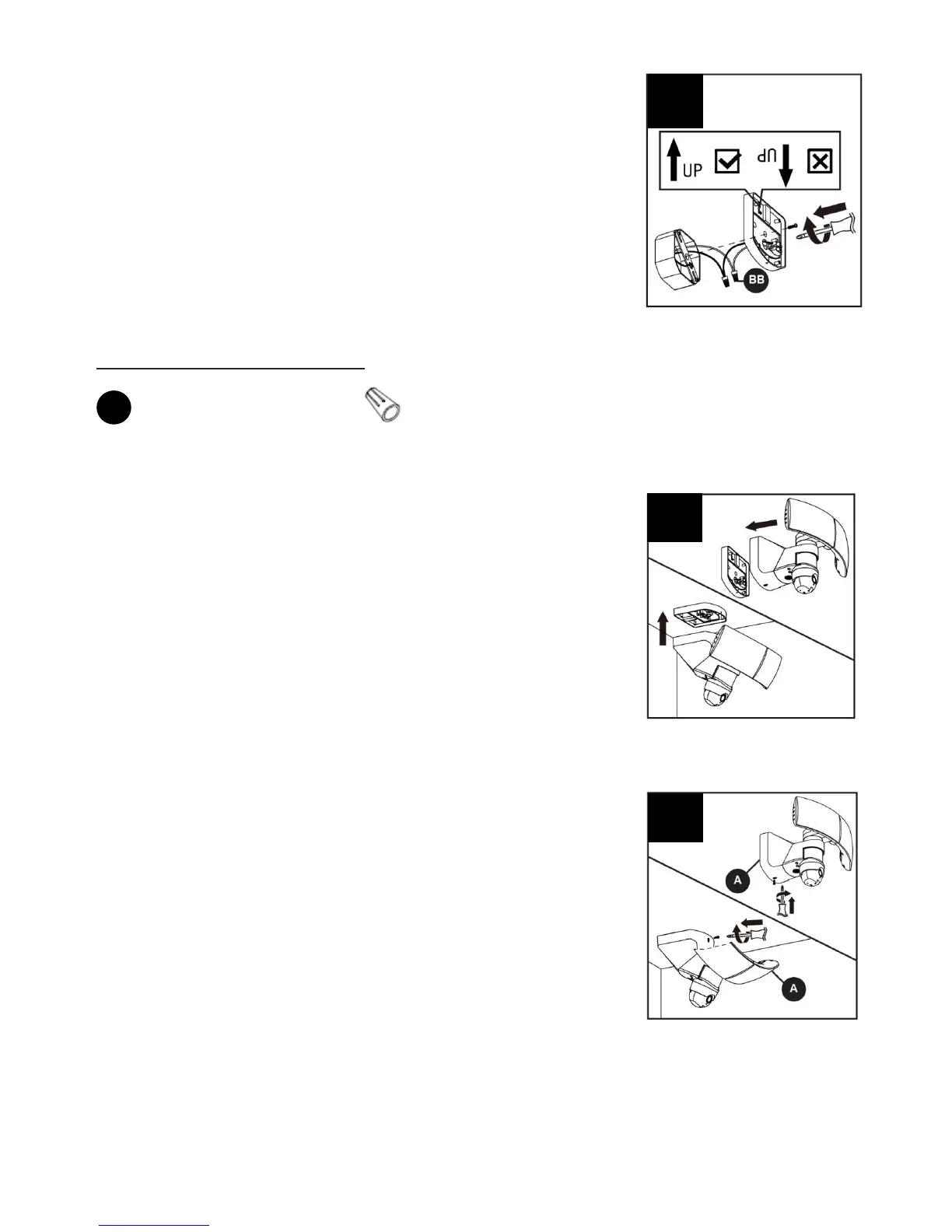 UP
UP

BB

A

A