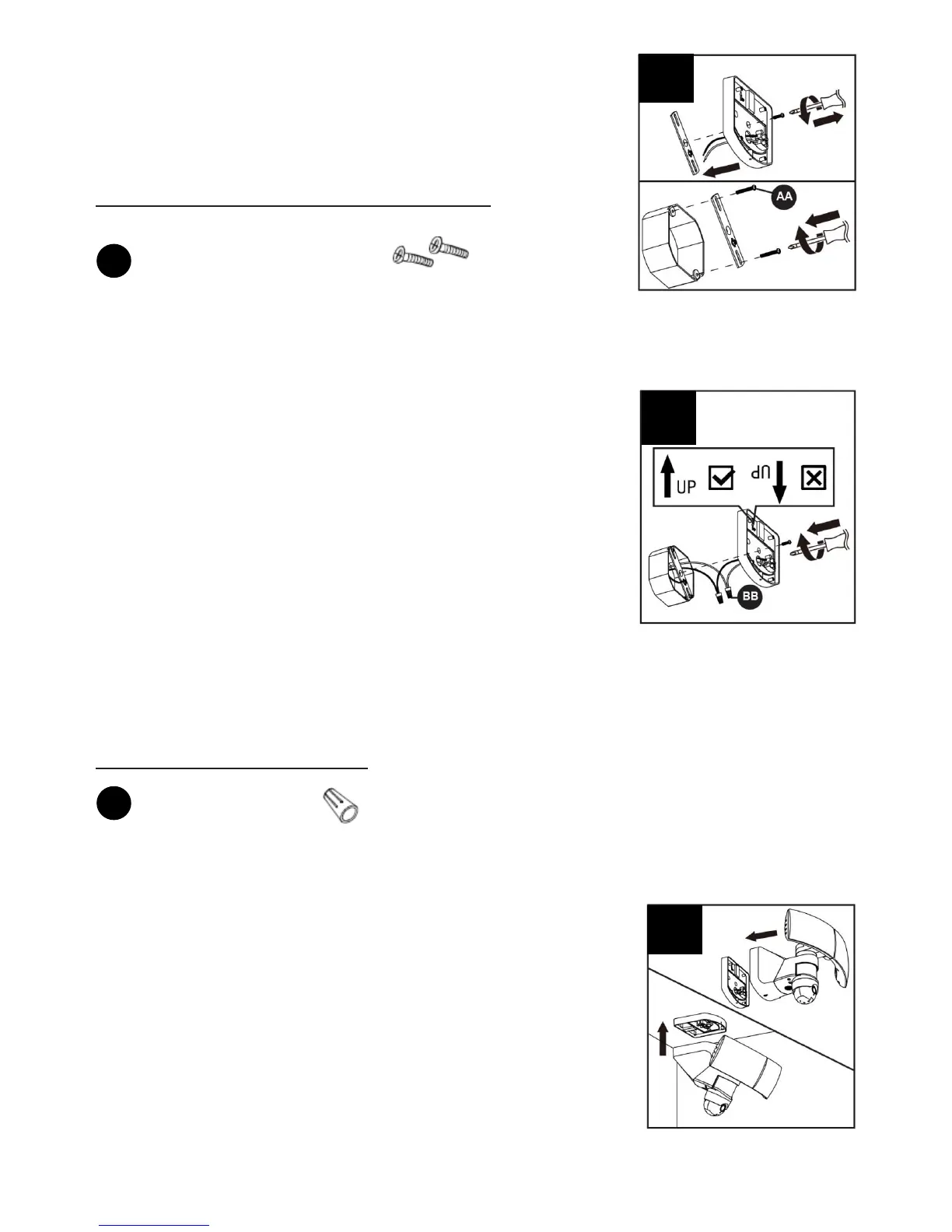 AA

UP UP

BB