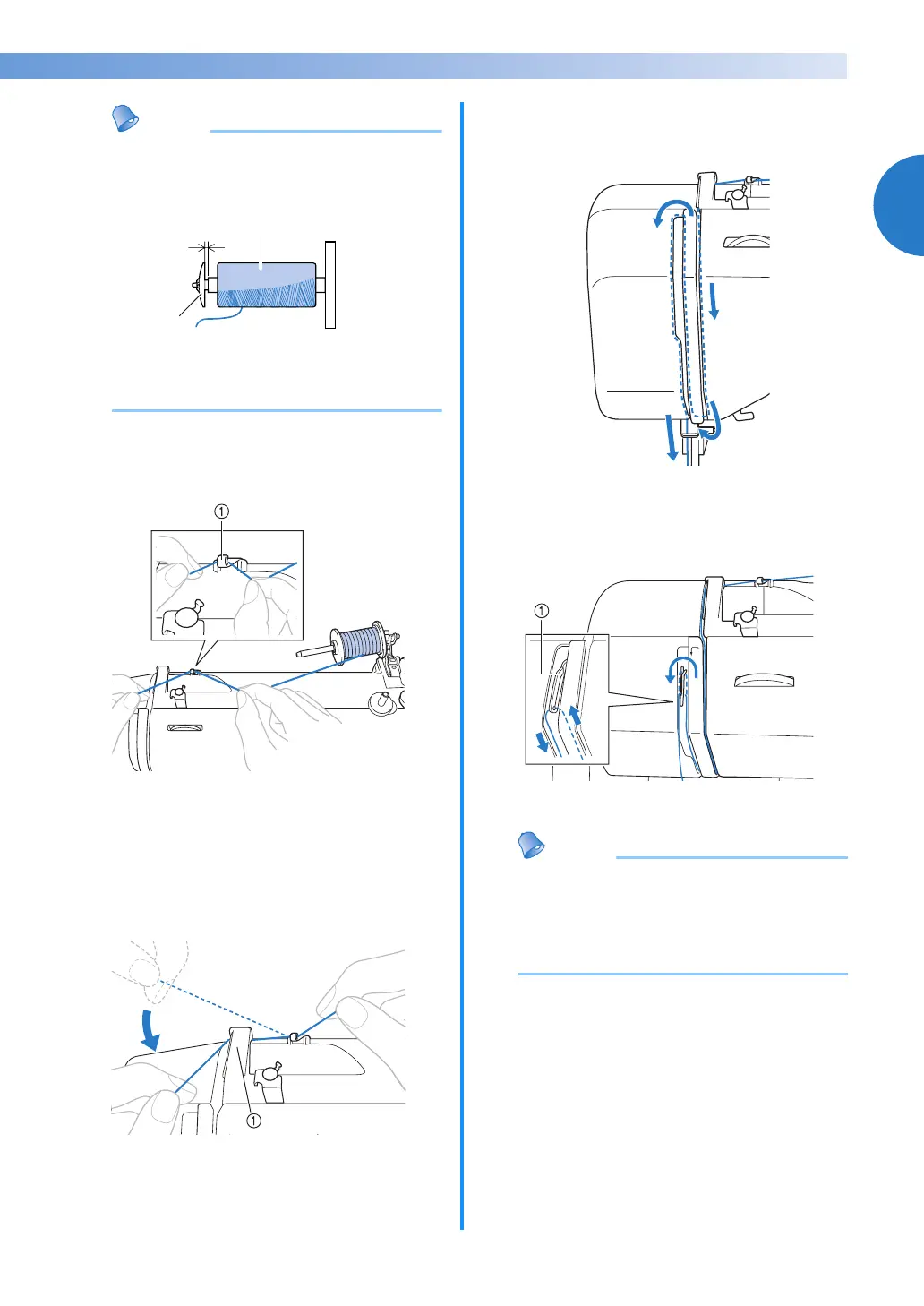 ①

①

①