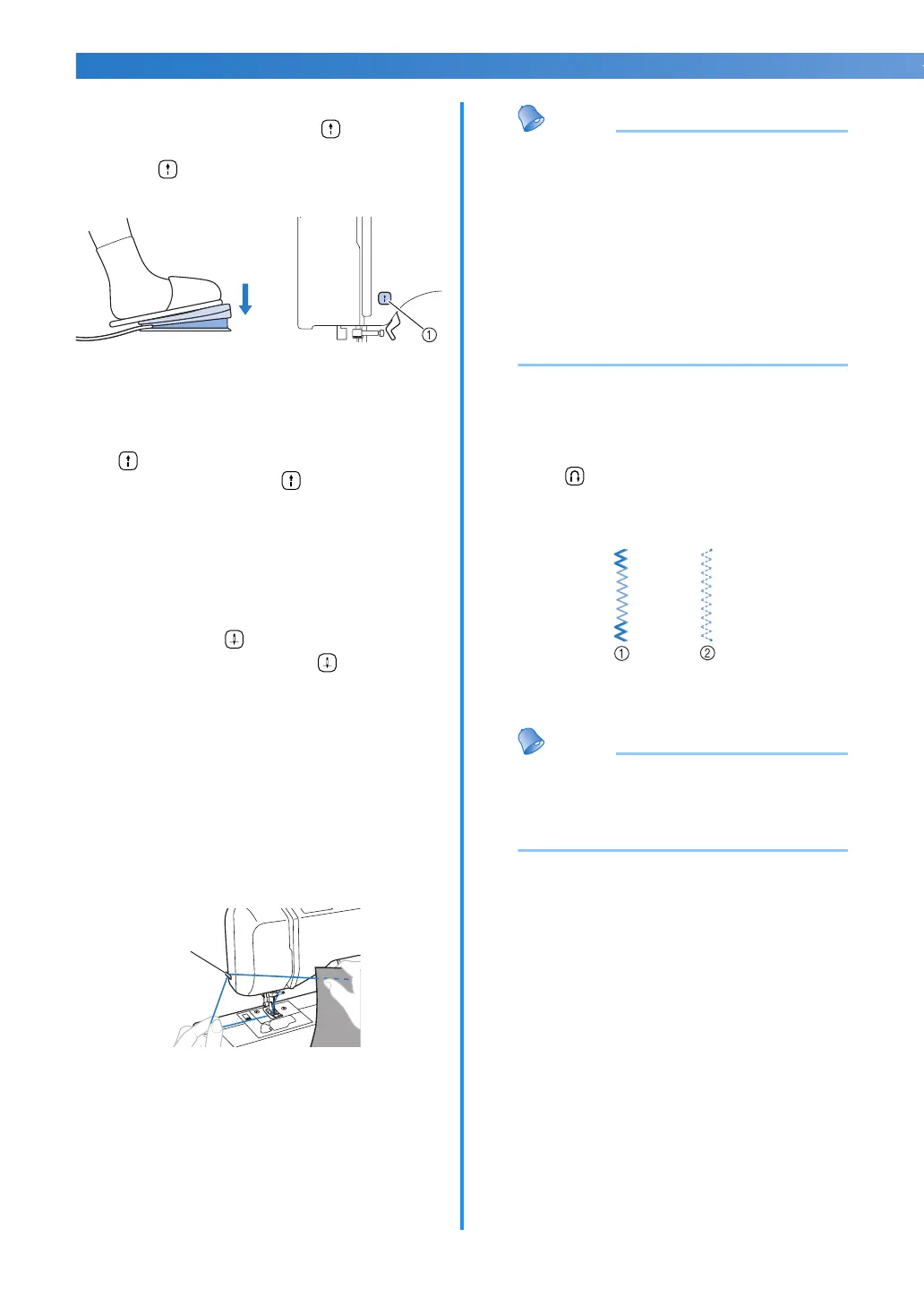 ①

①

②