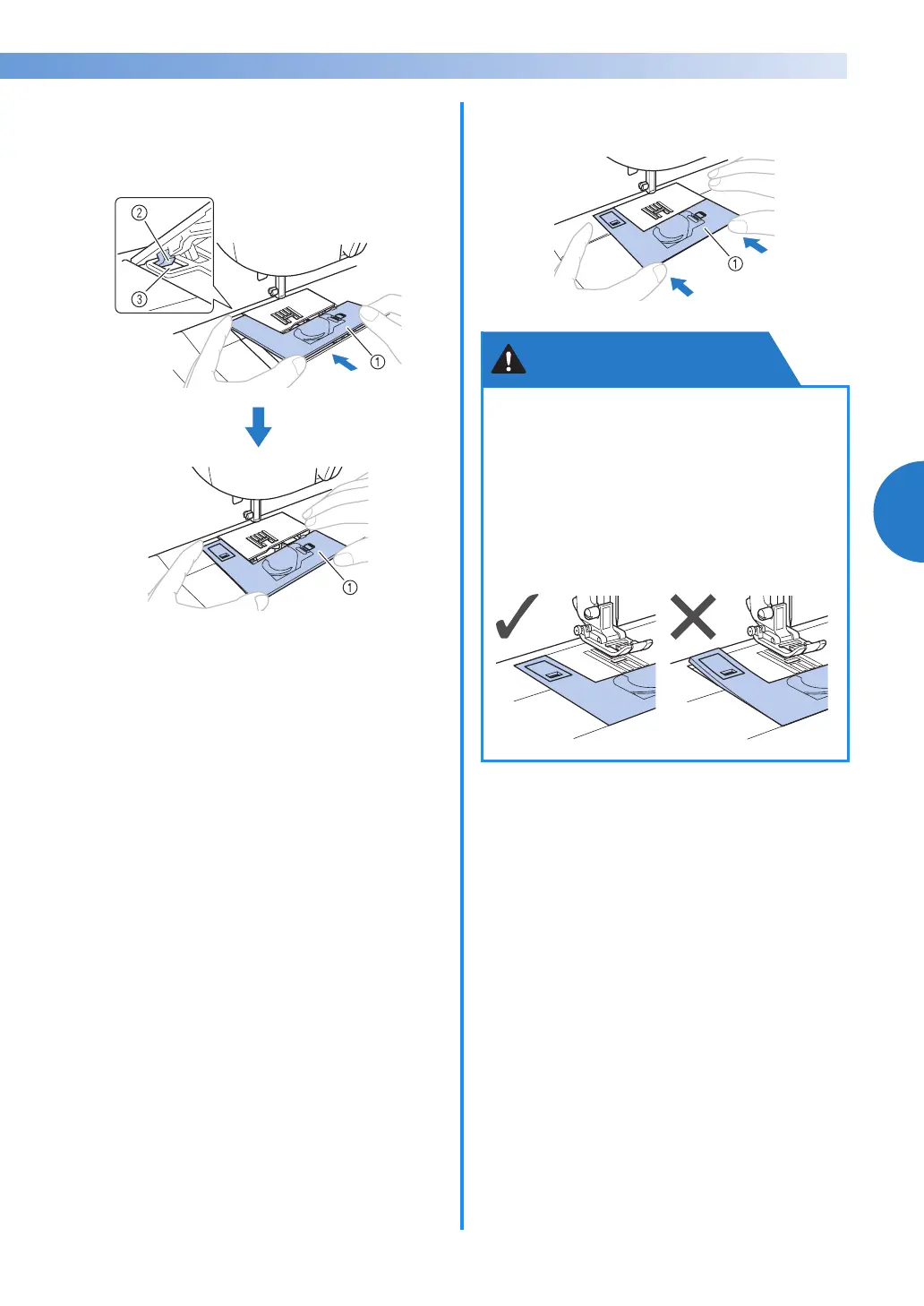 ②
③
①
①
①