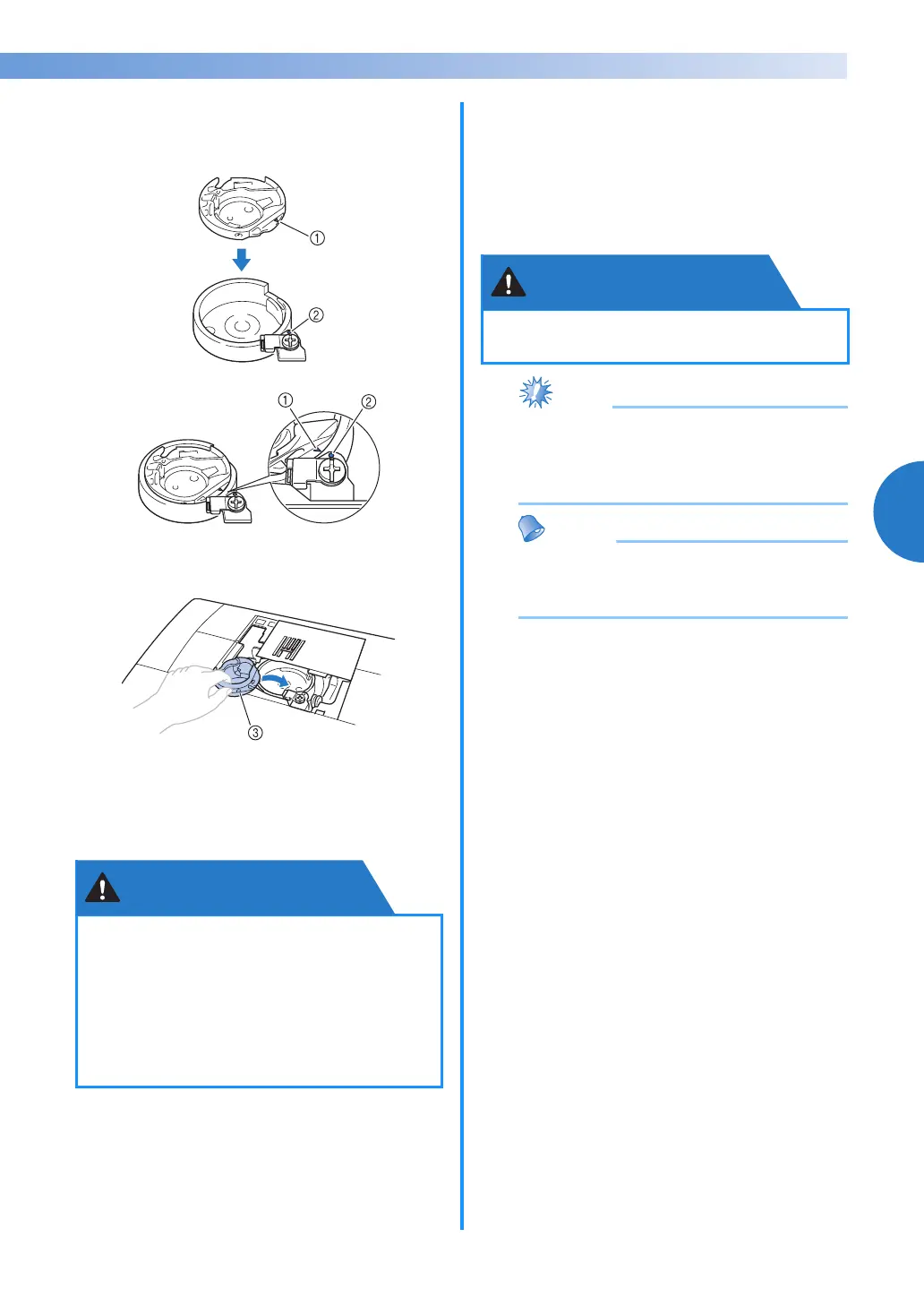 ①

②

①
②

③