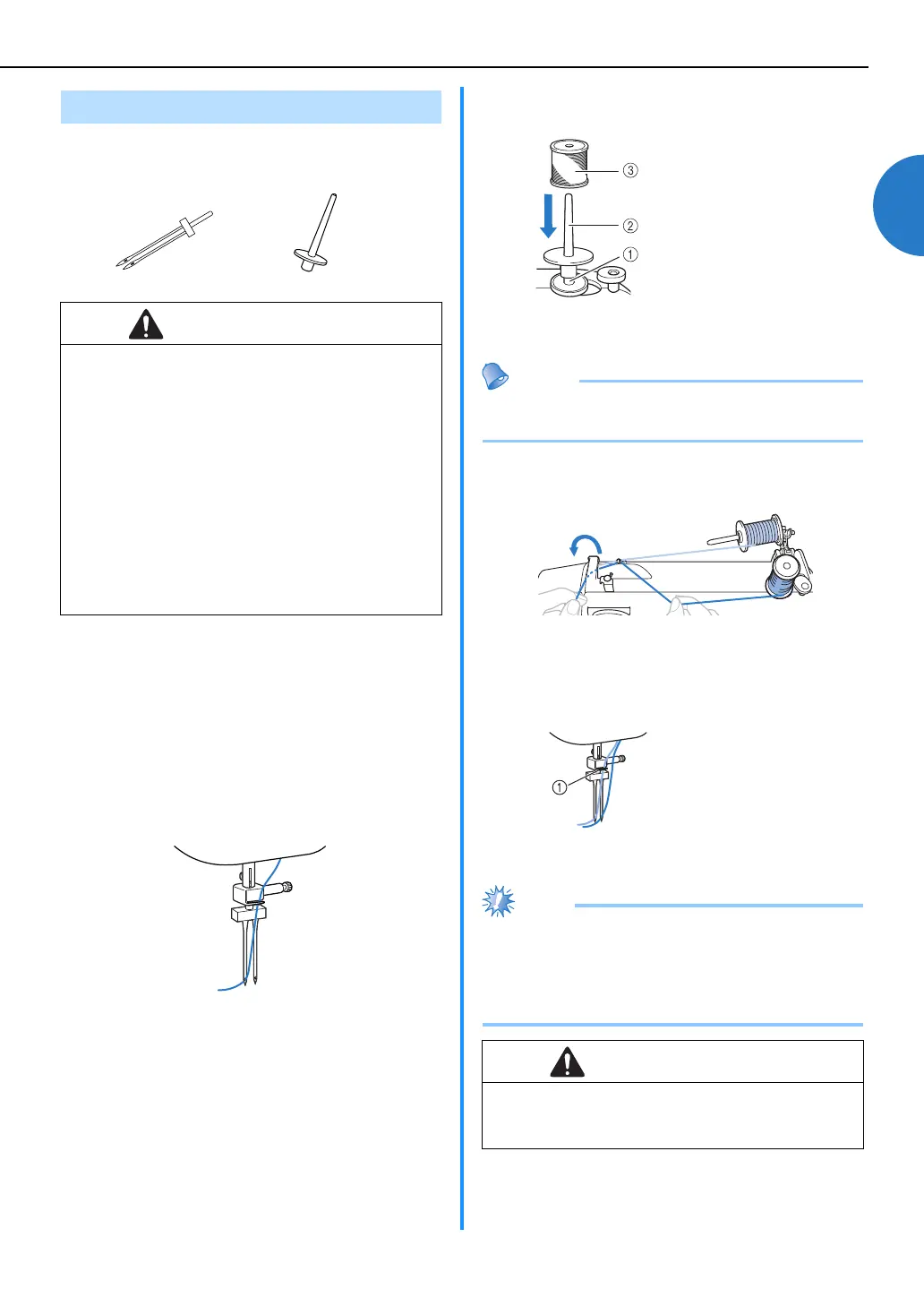 ③

②

①

①