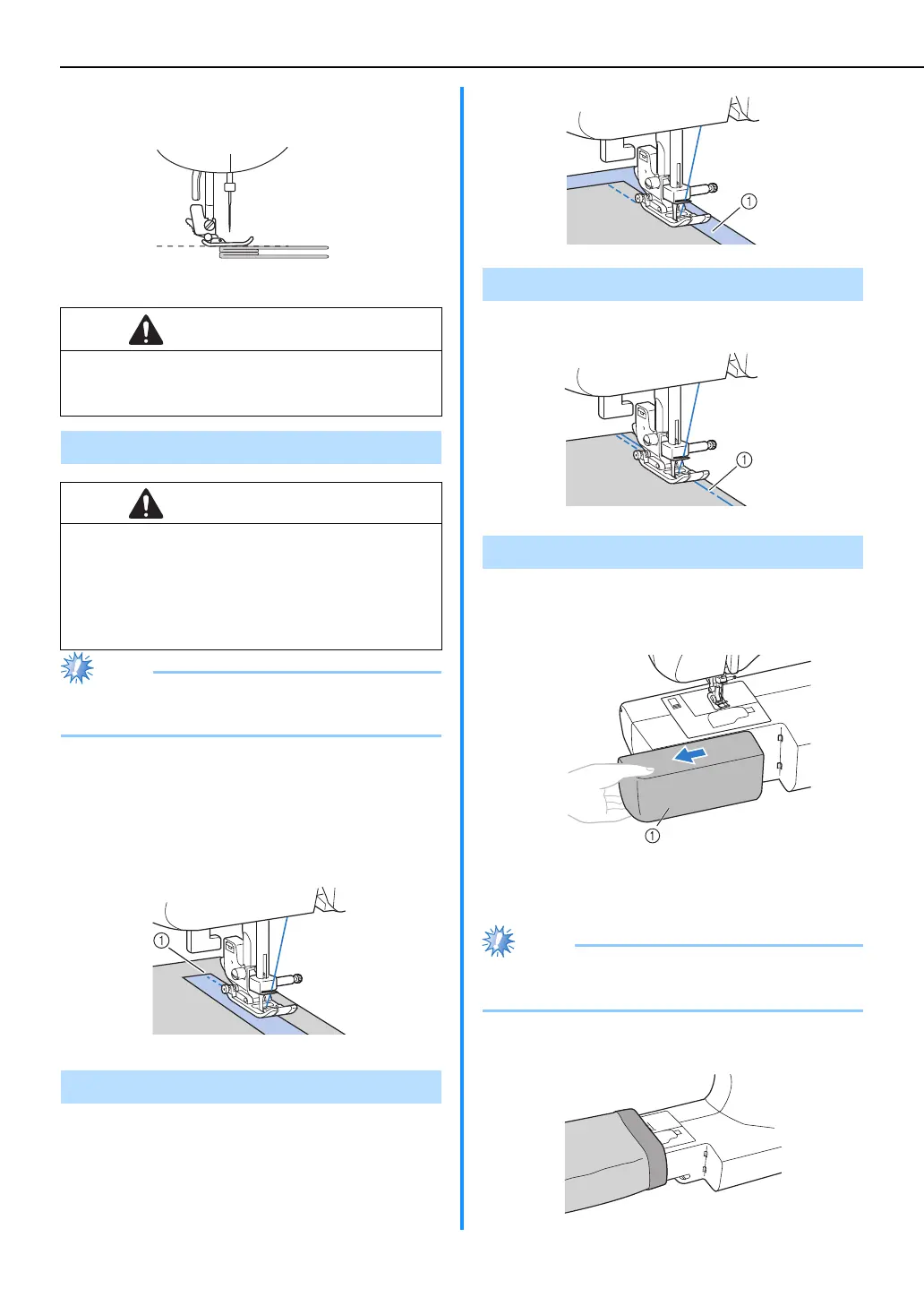 ①

①

①

①