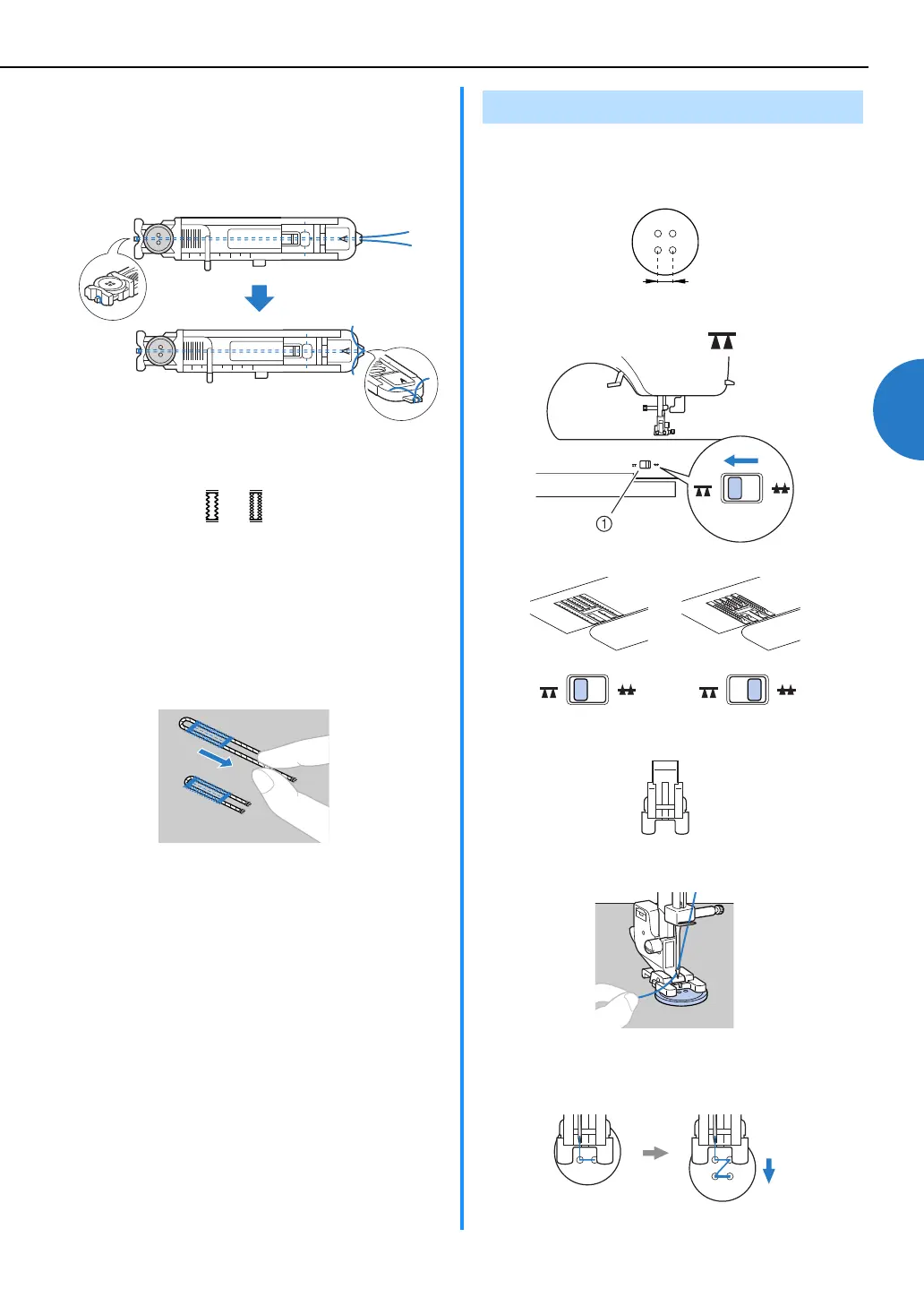 ①