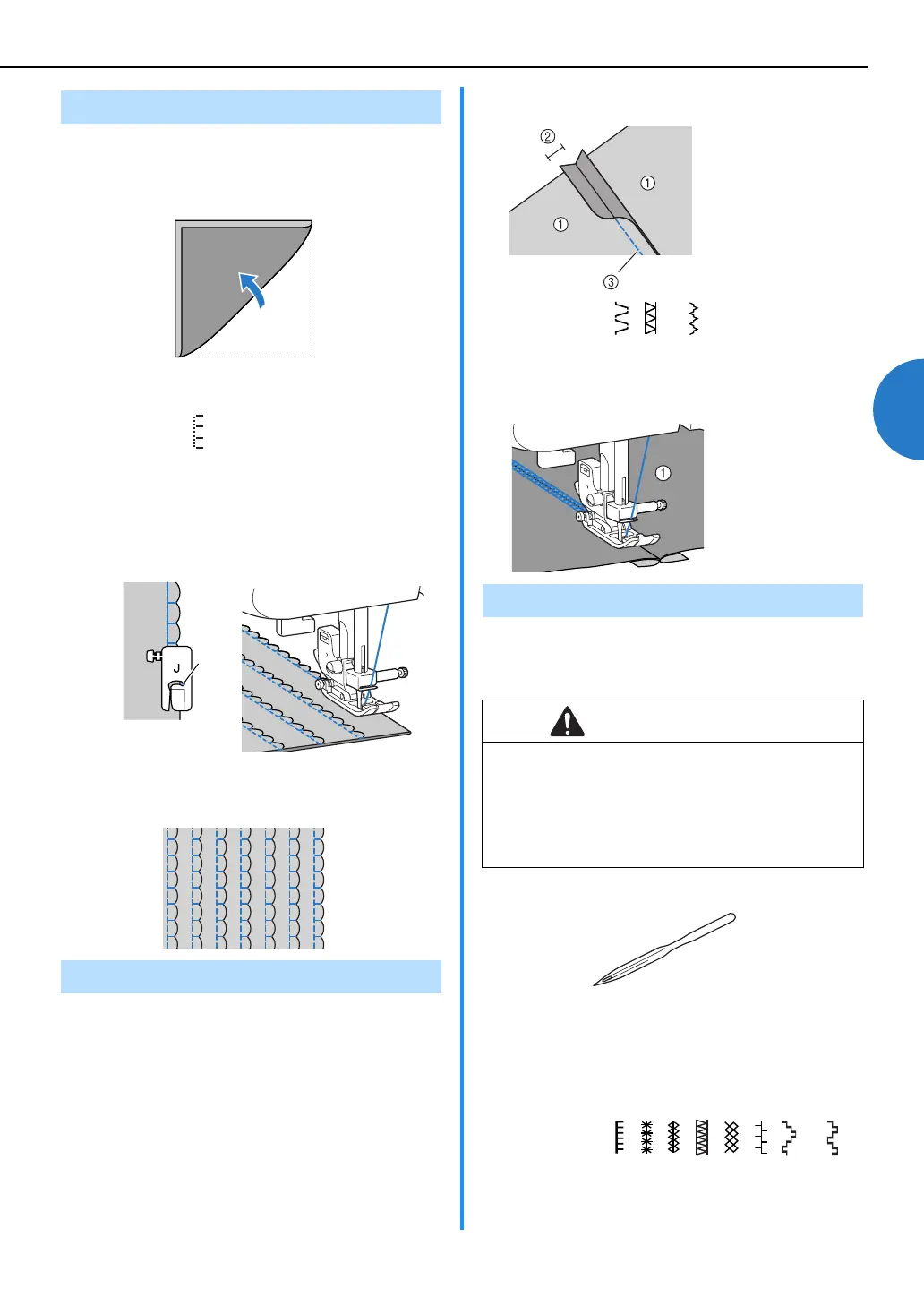 ②

①

①

③

①

J