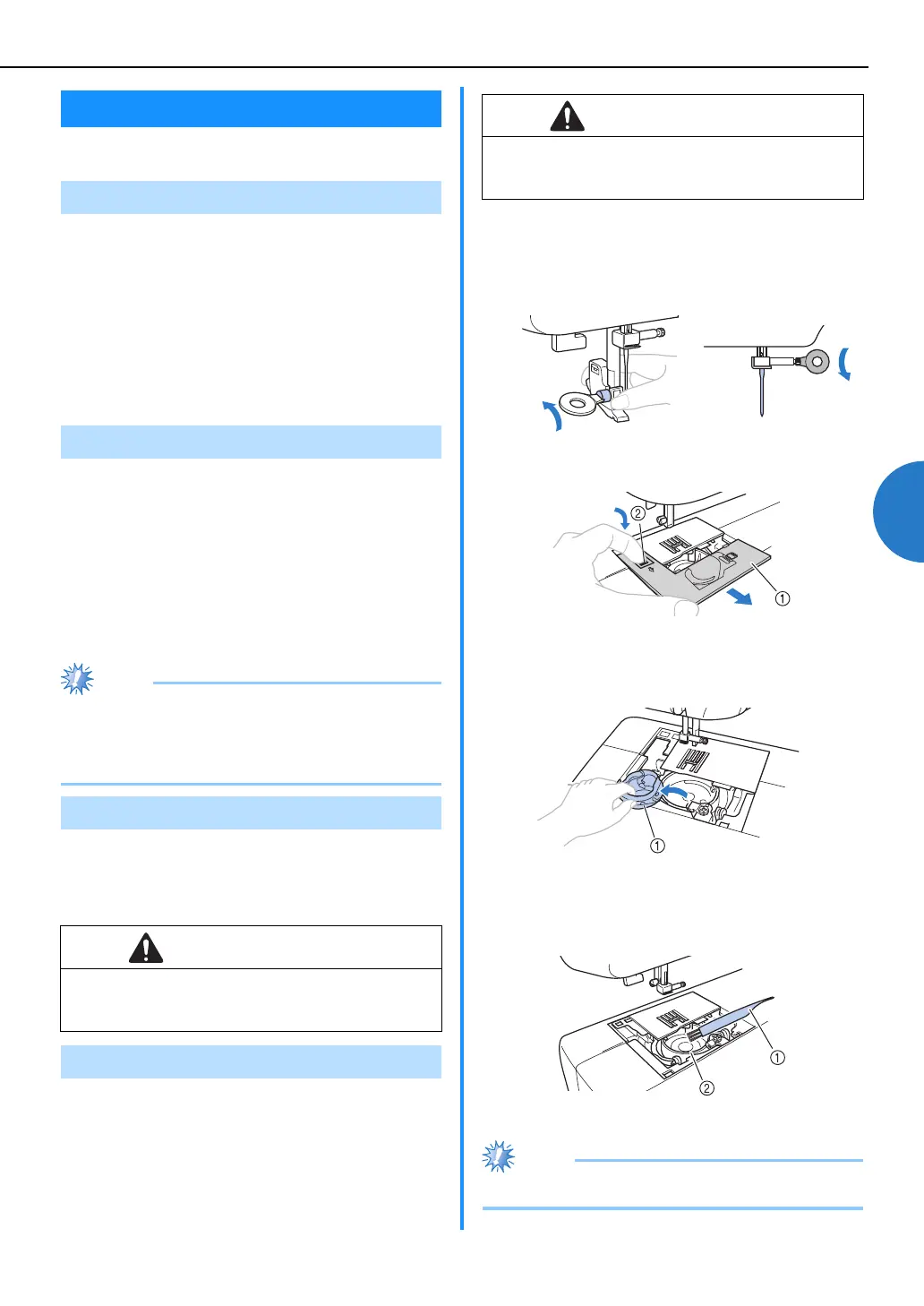 ②
①
①
①
②