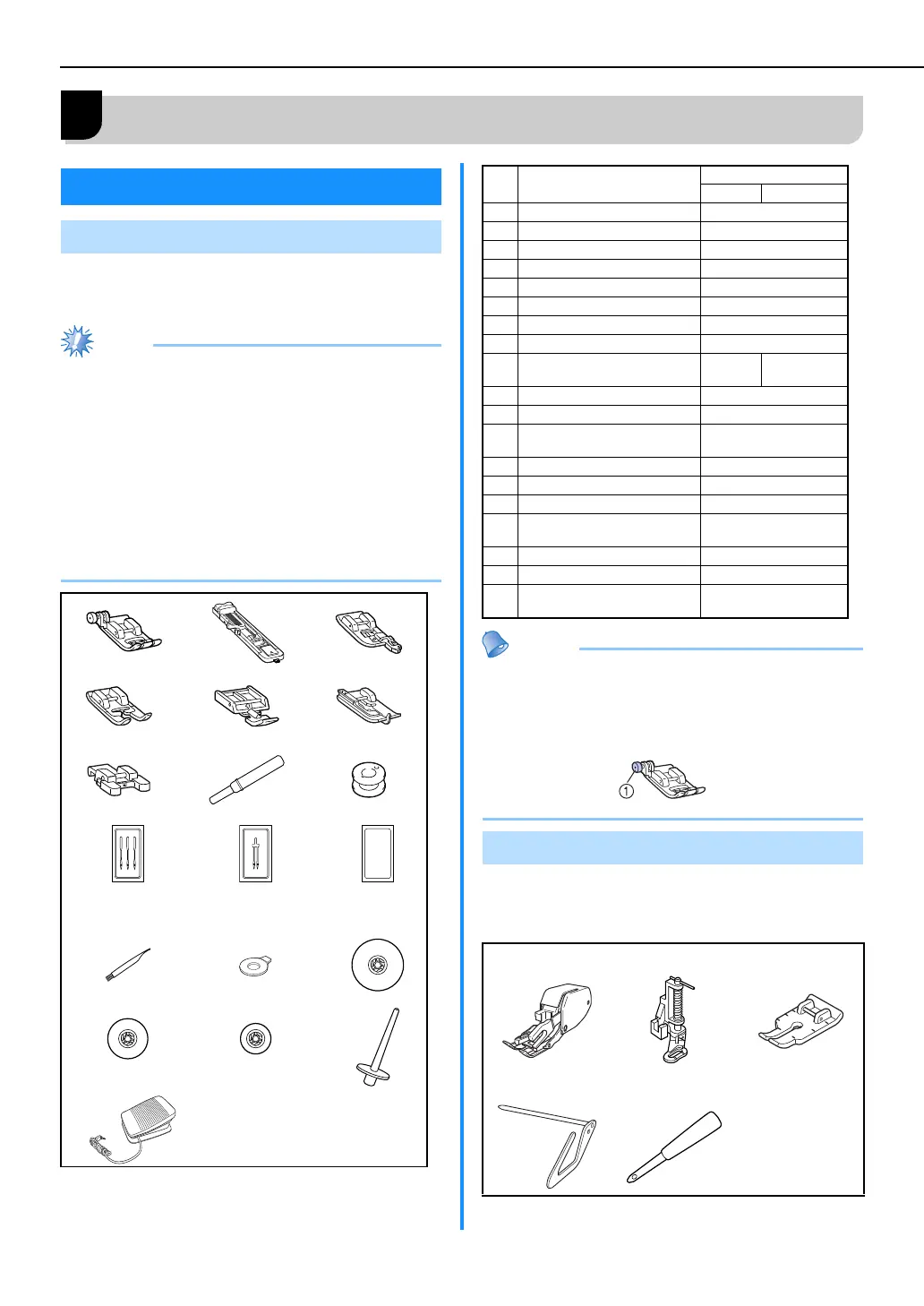 ①