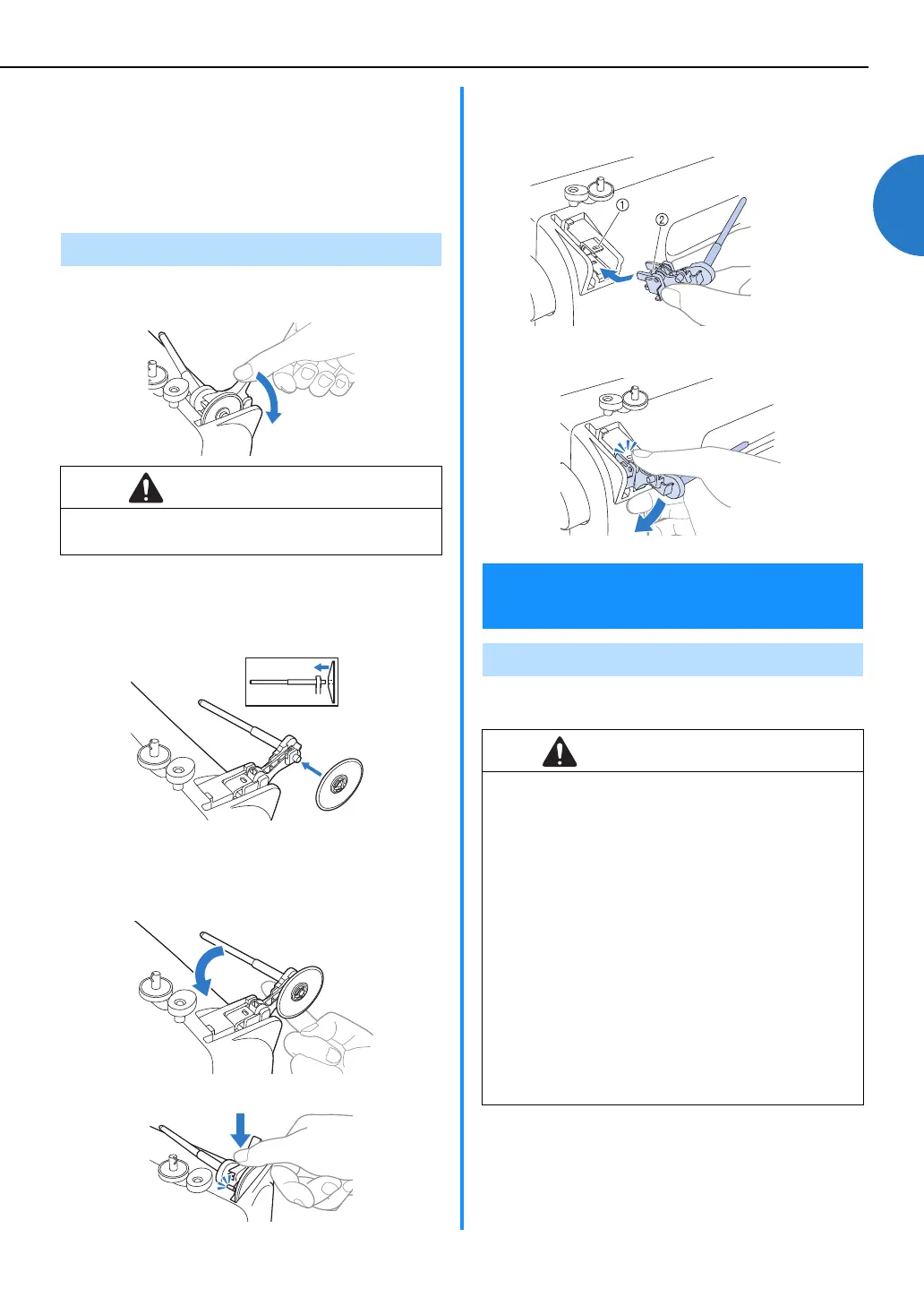 ①

②