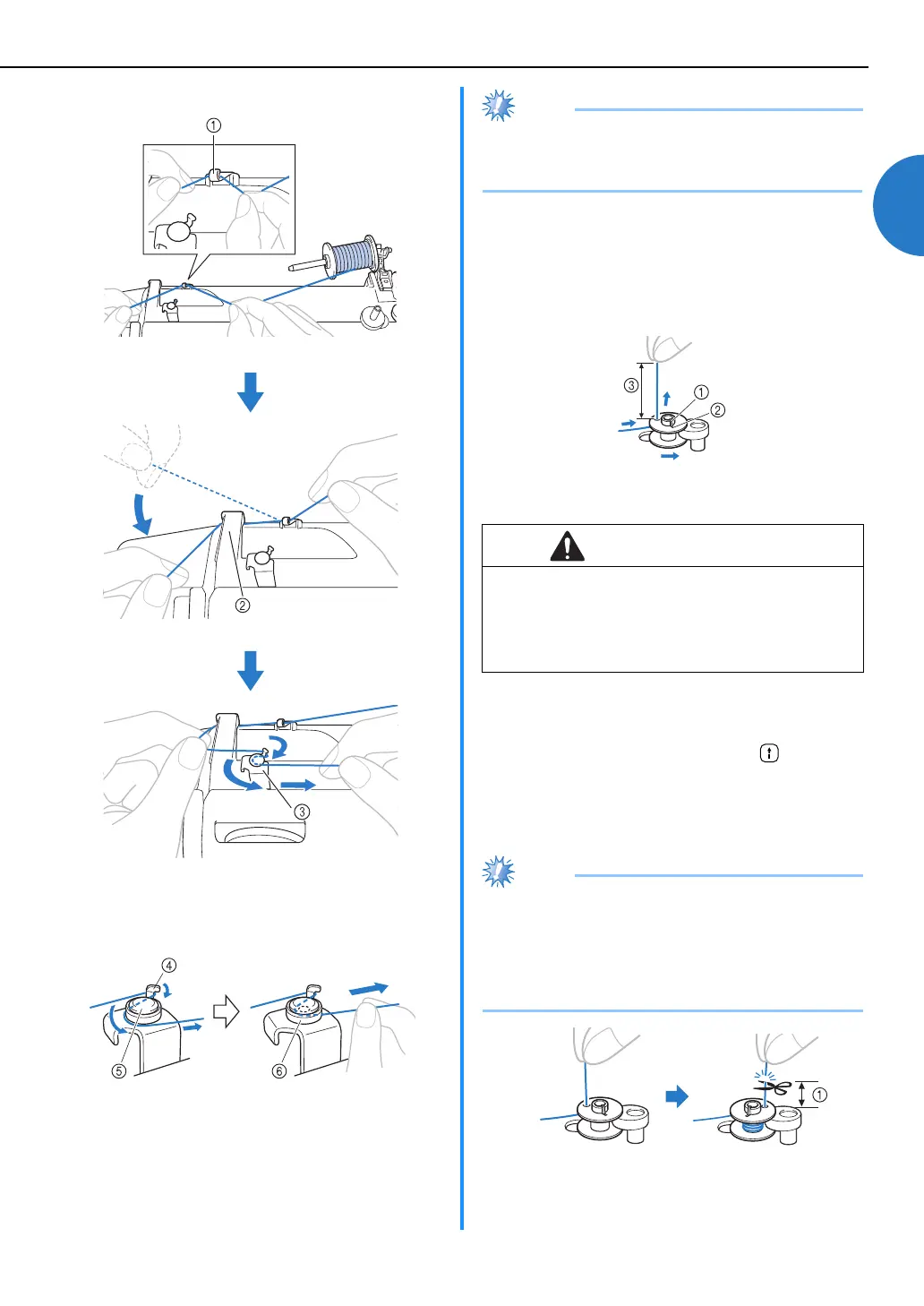 ①

②

③

④

⑤

⑥

③

①

②

①