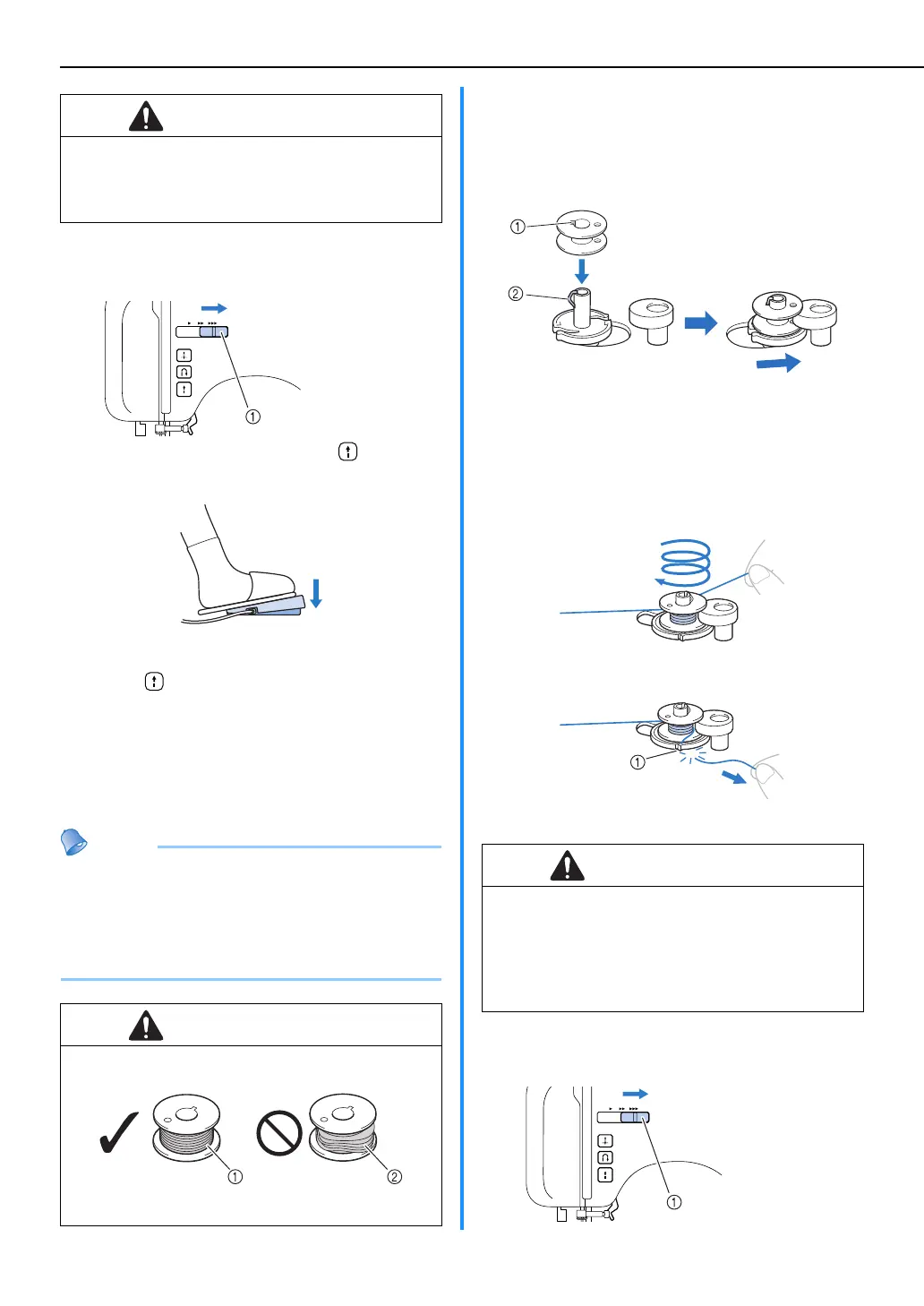 ①

①
②

①

①
②

①