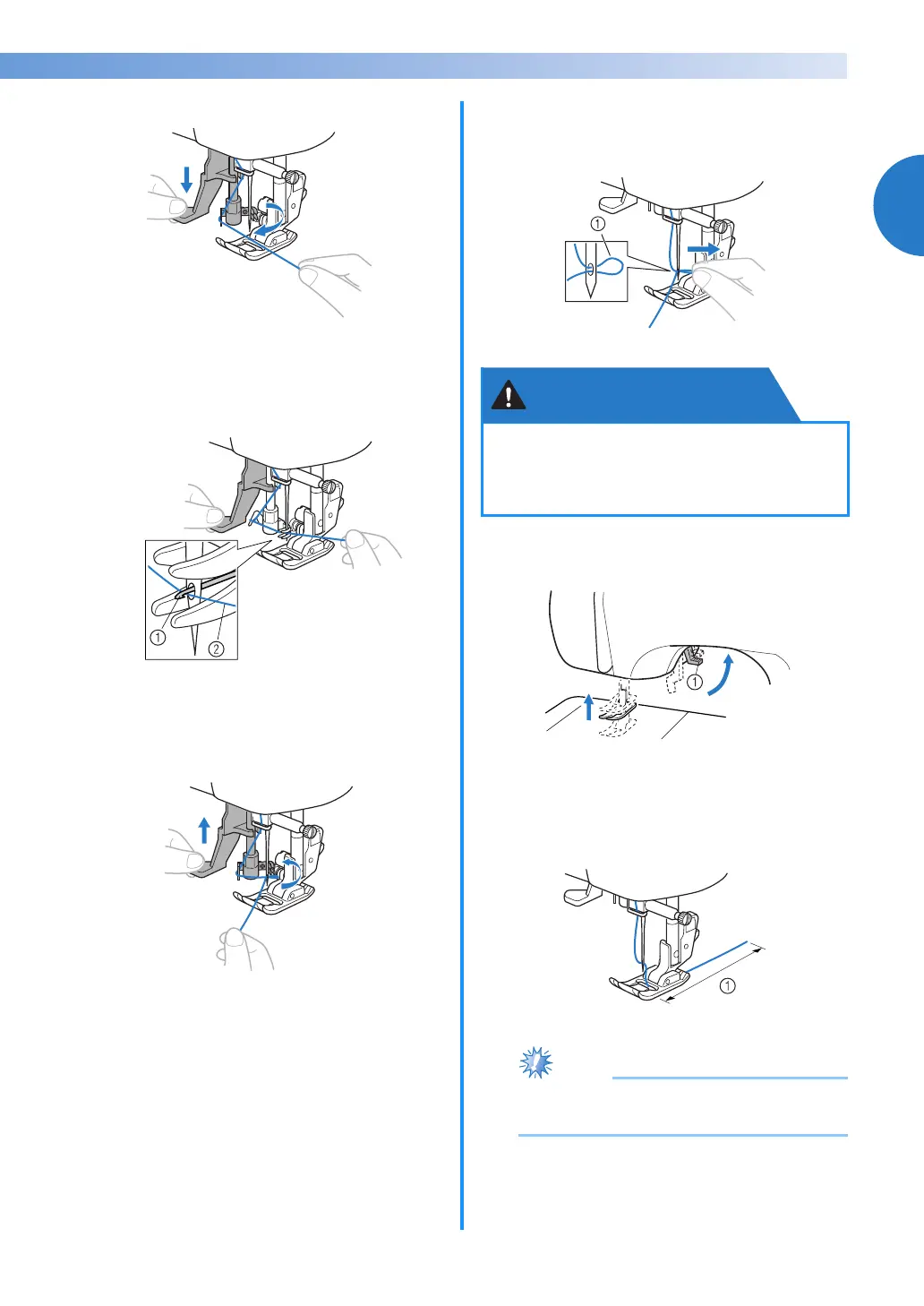 ①

①

②

①

①