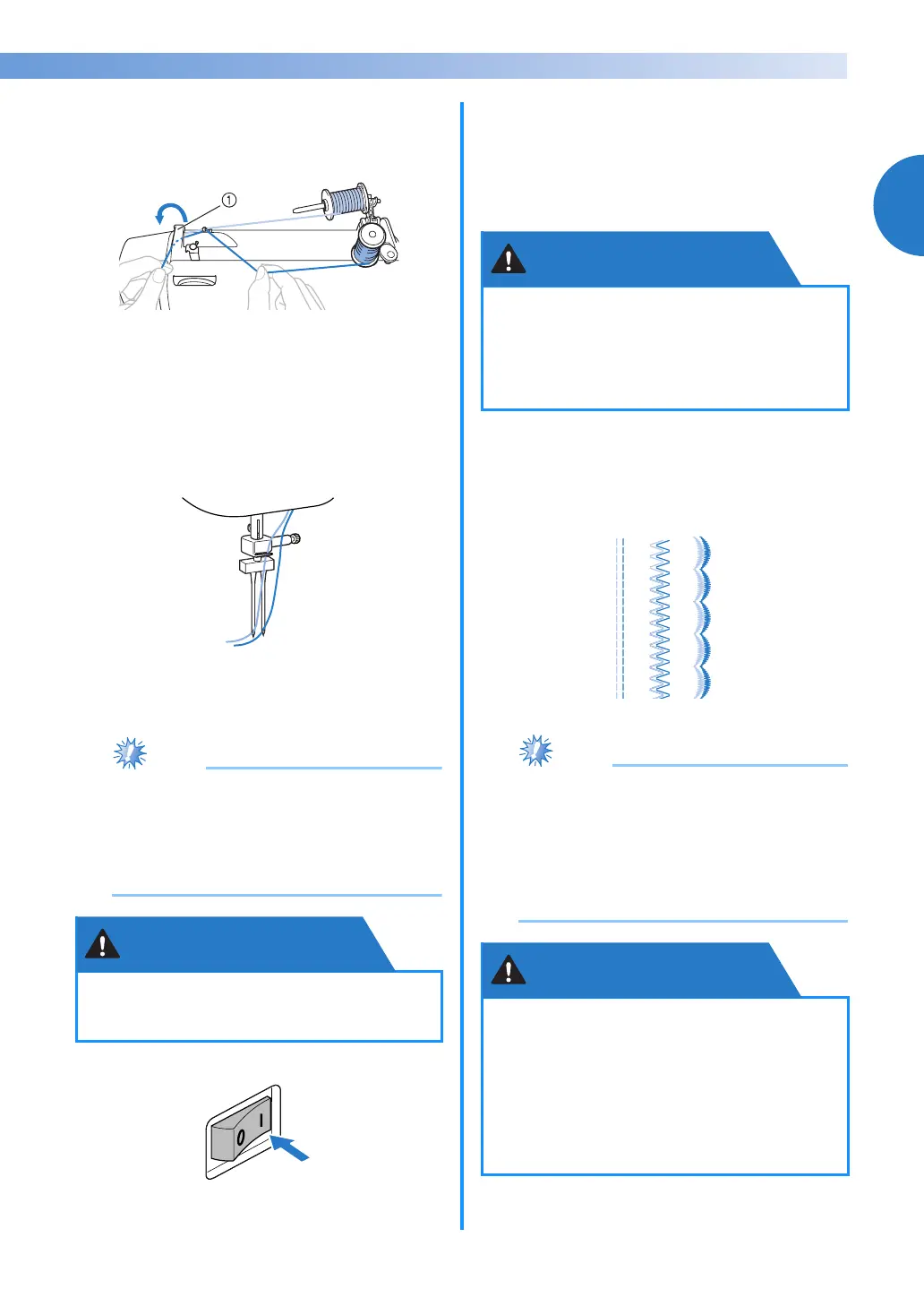 ①

0

I