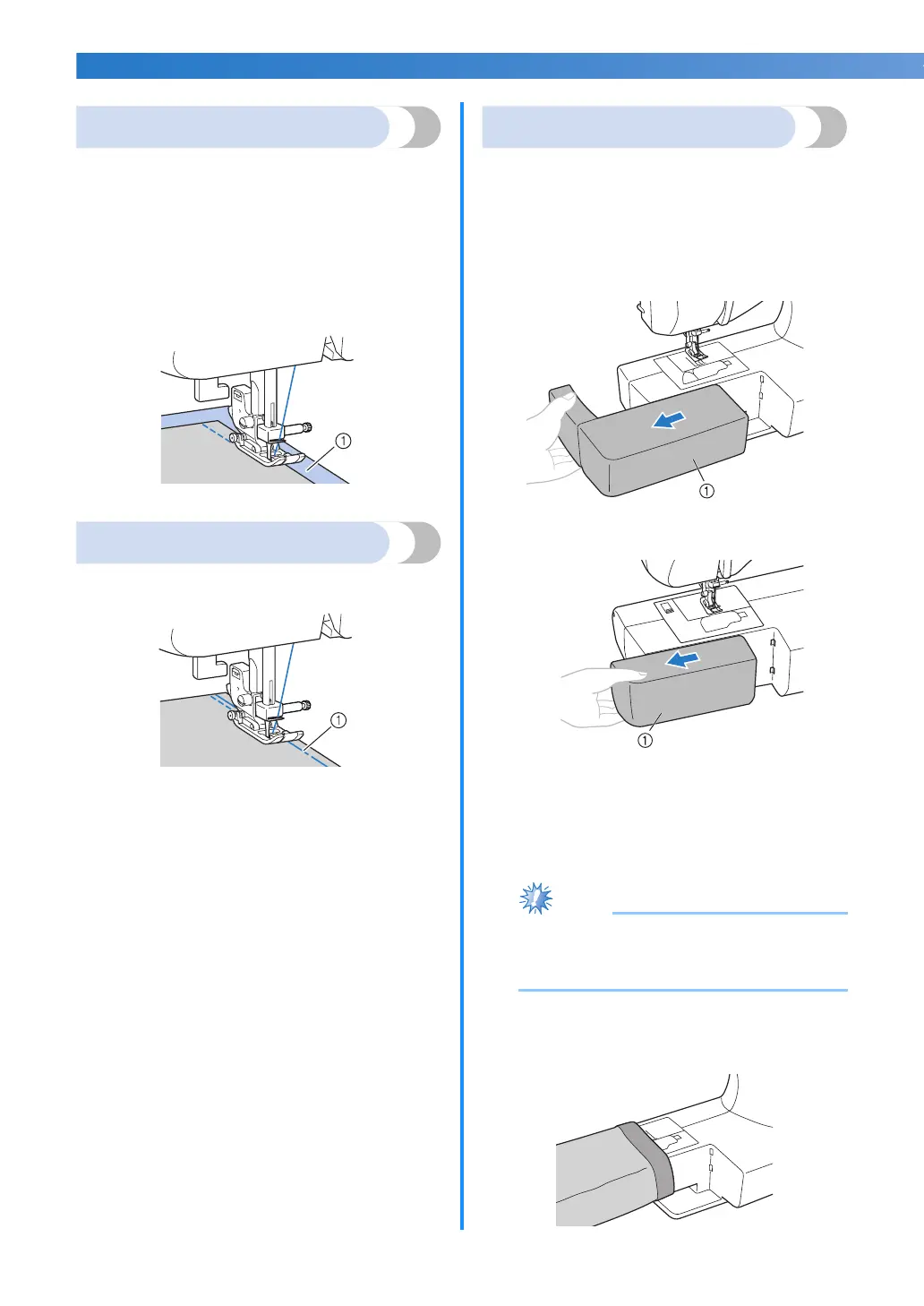 ①

①

①

①