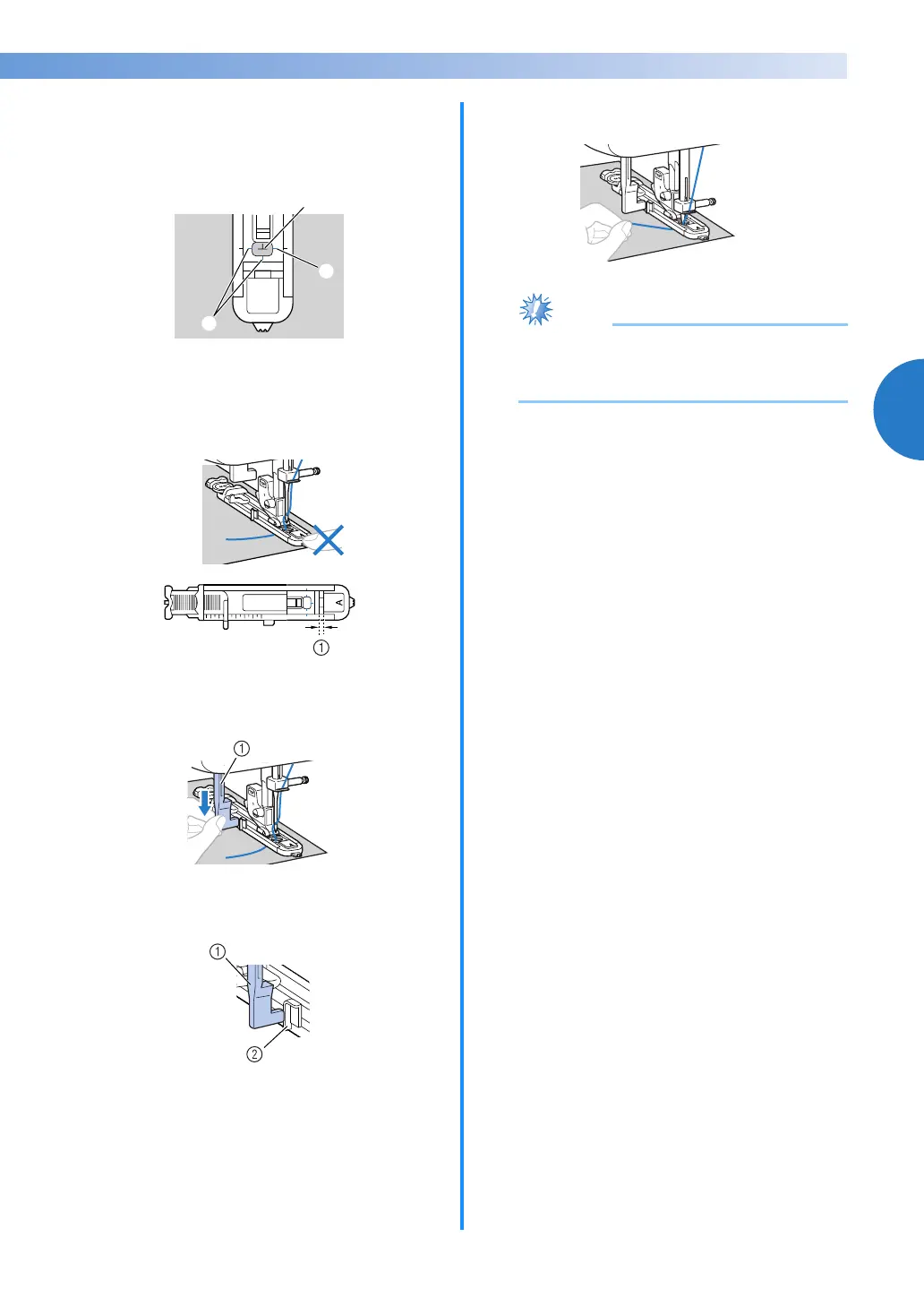 ①

①

①

②