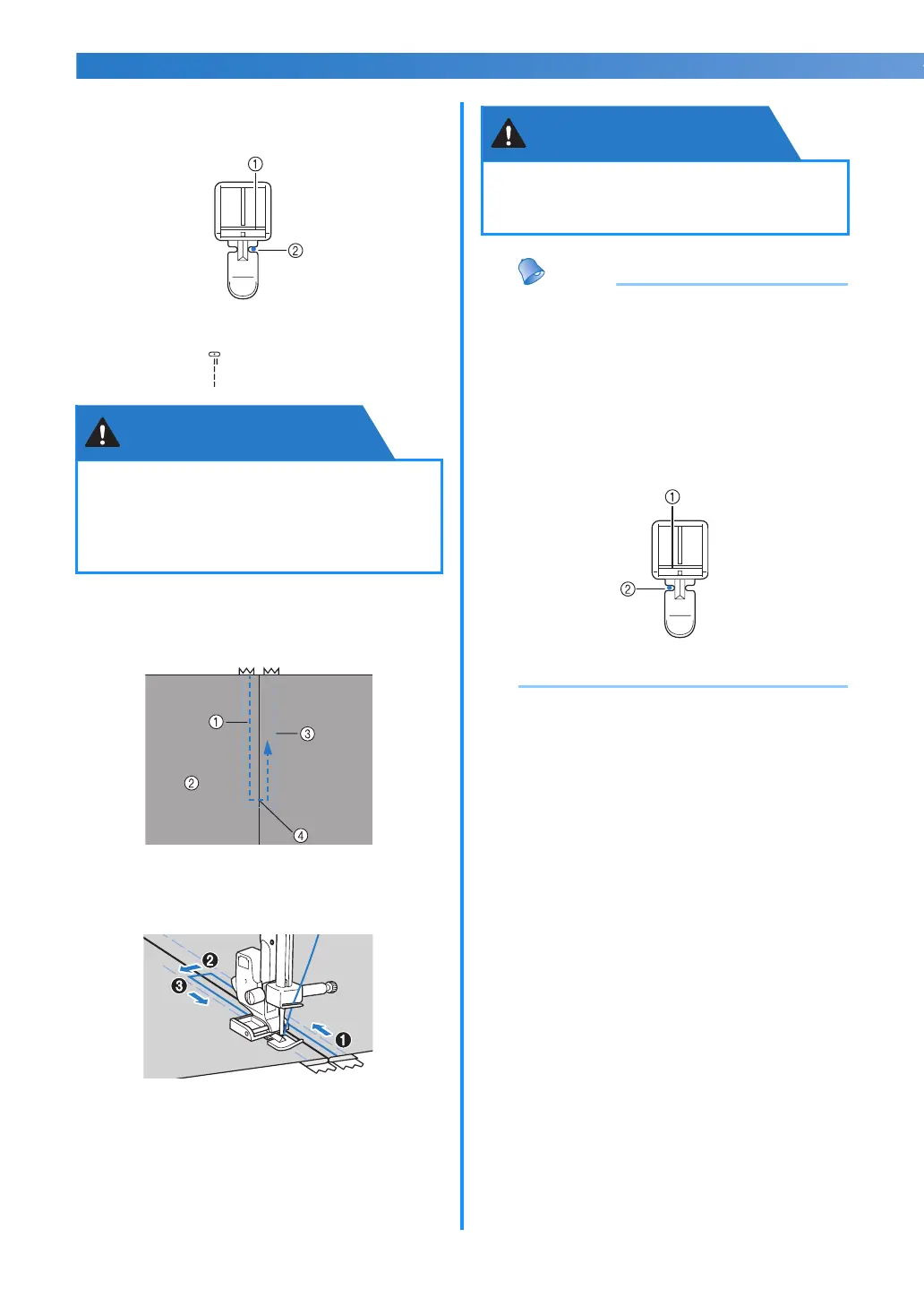 ①
②

①
③
②
④

❷
❸
❶

①
②