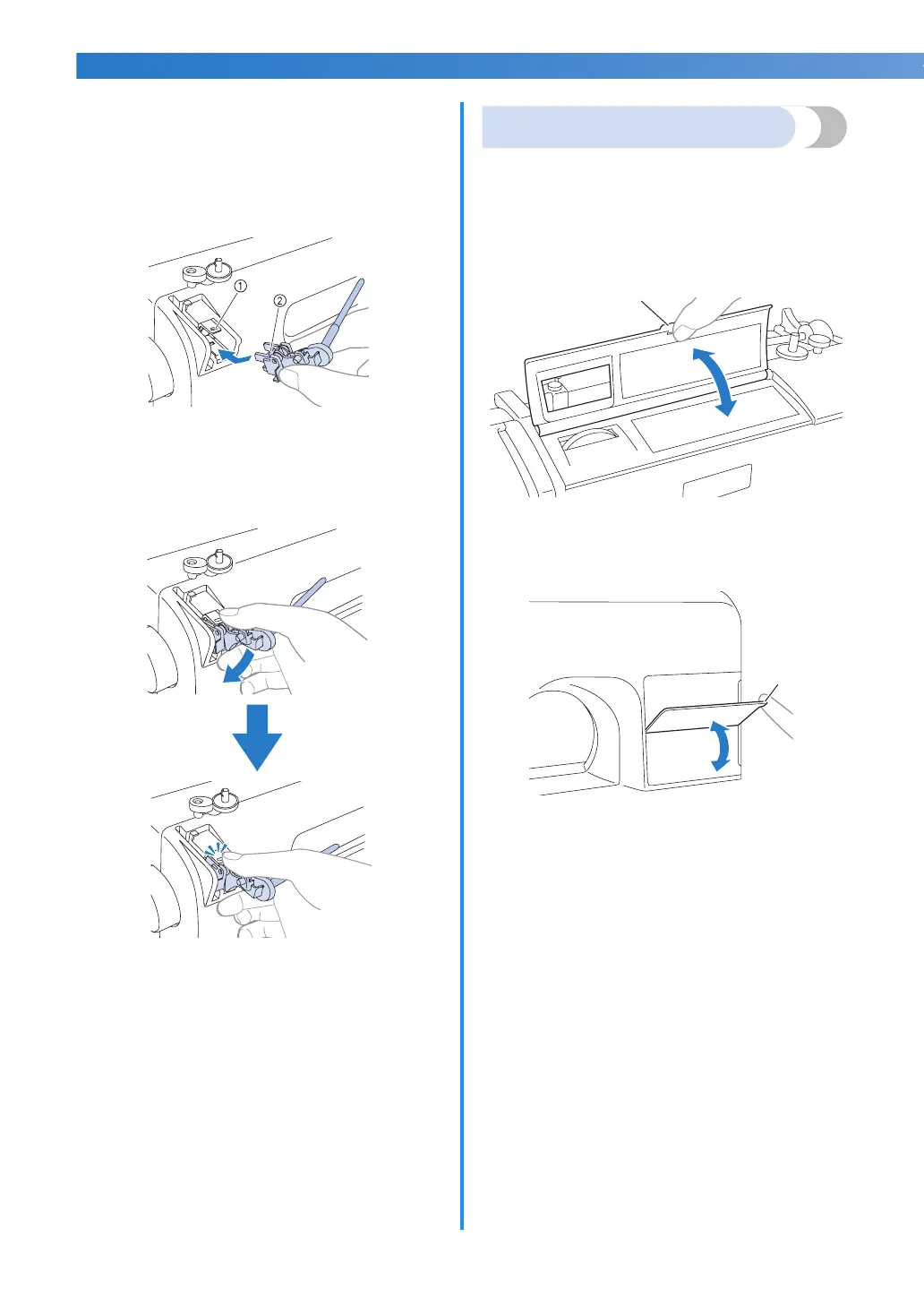 ①

②