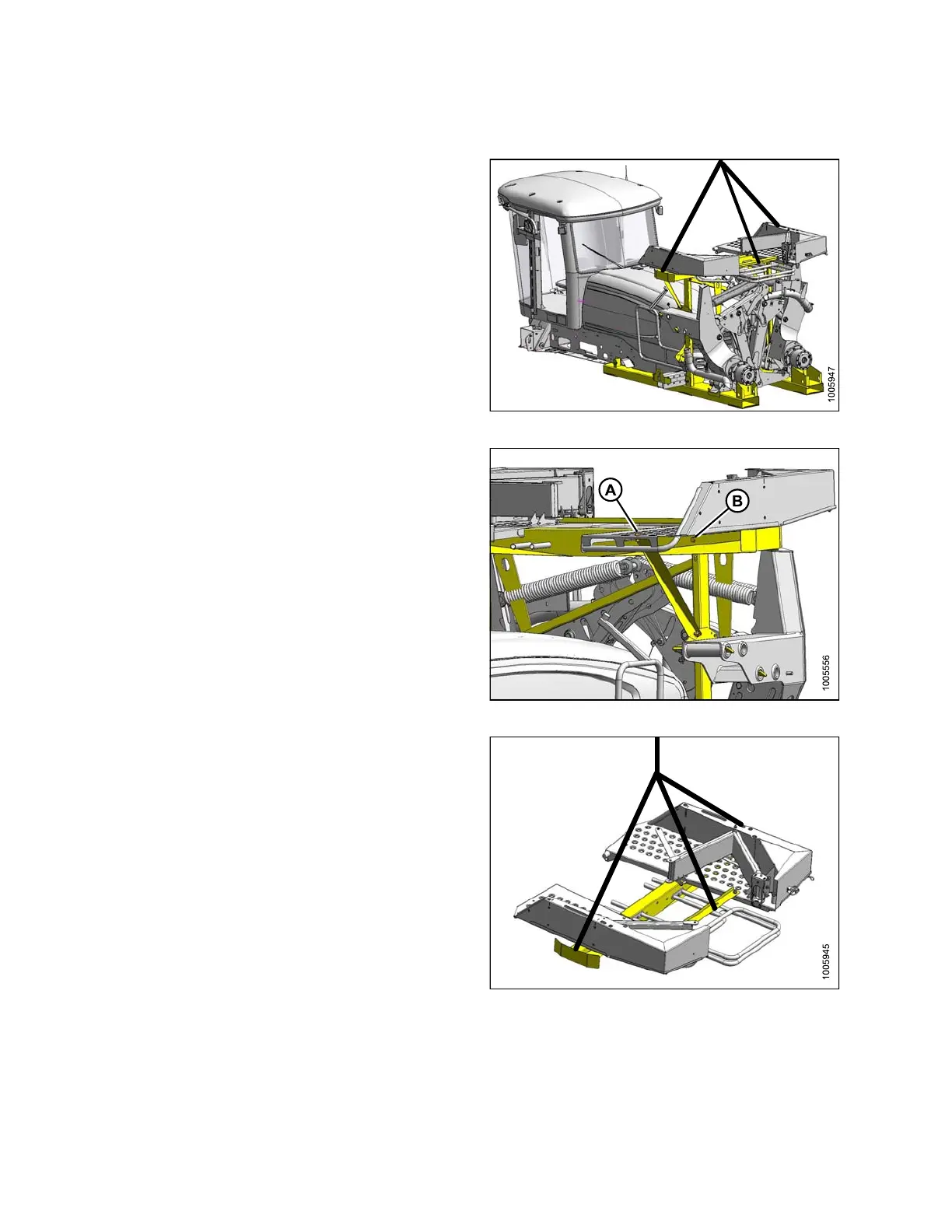 1005947

A

B

1005556

1005945