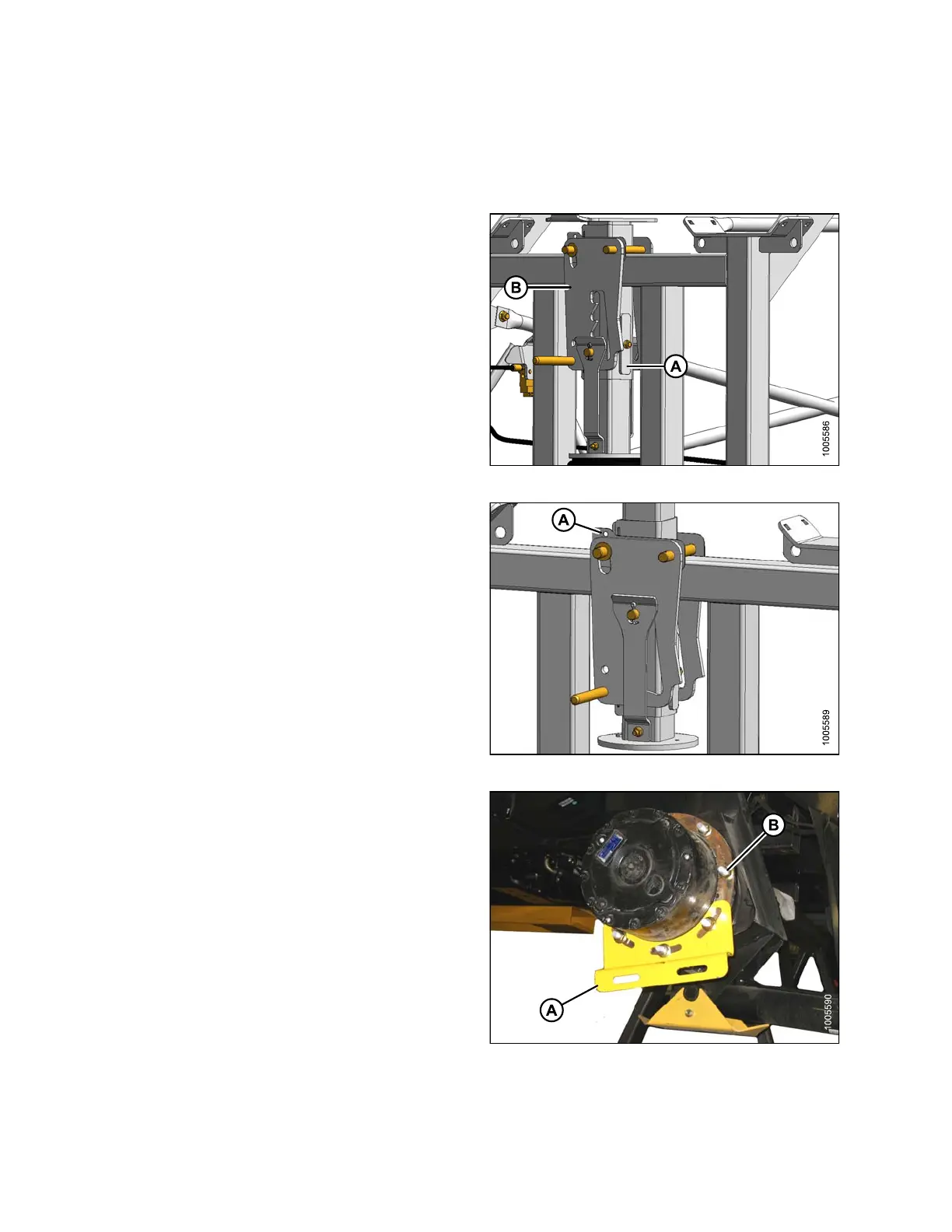 B

A

1005586

A

1005589

B

A

1005590