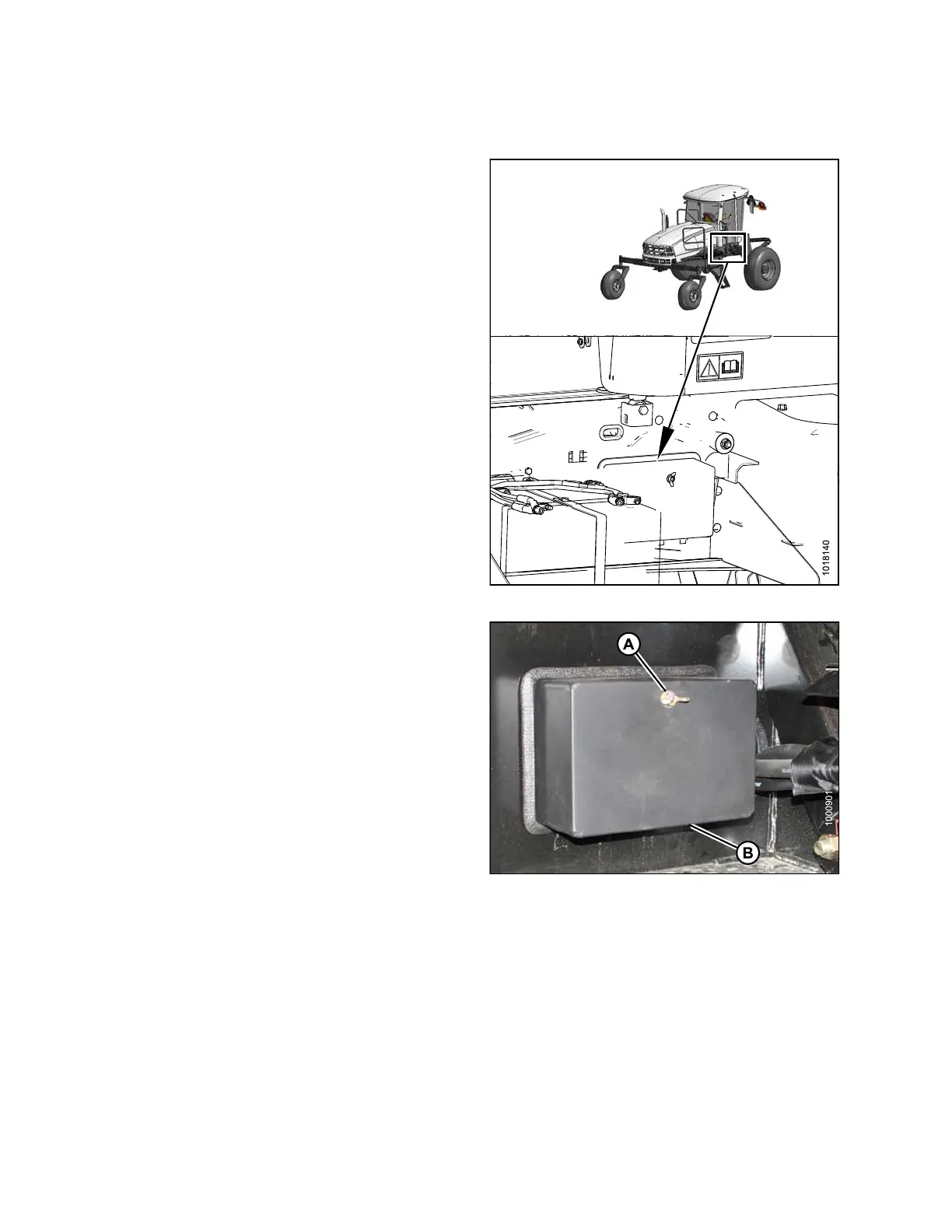 1018140

A

B

1000901