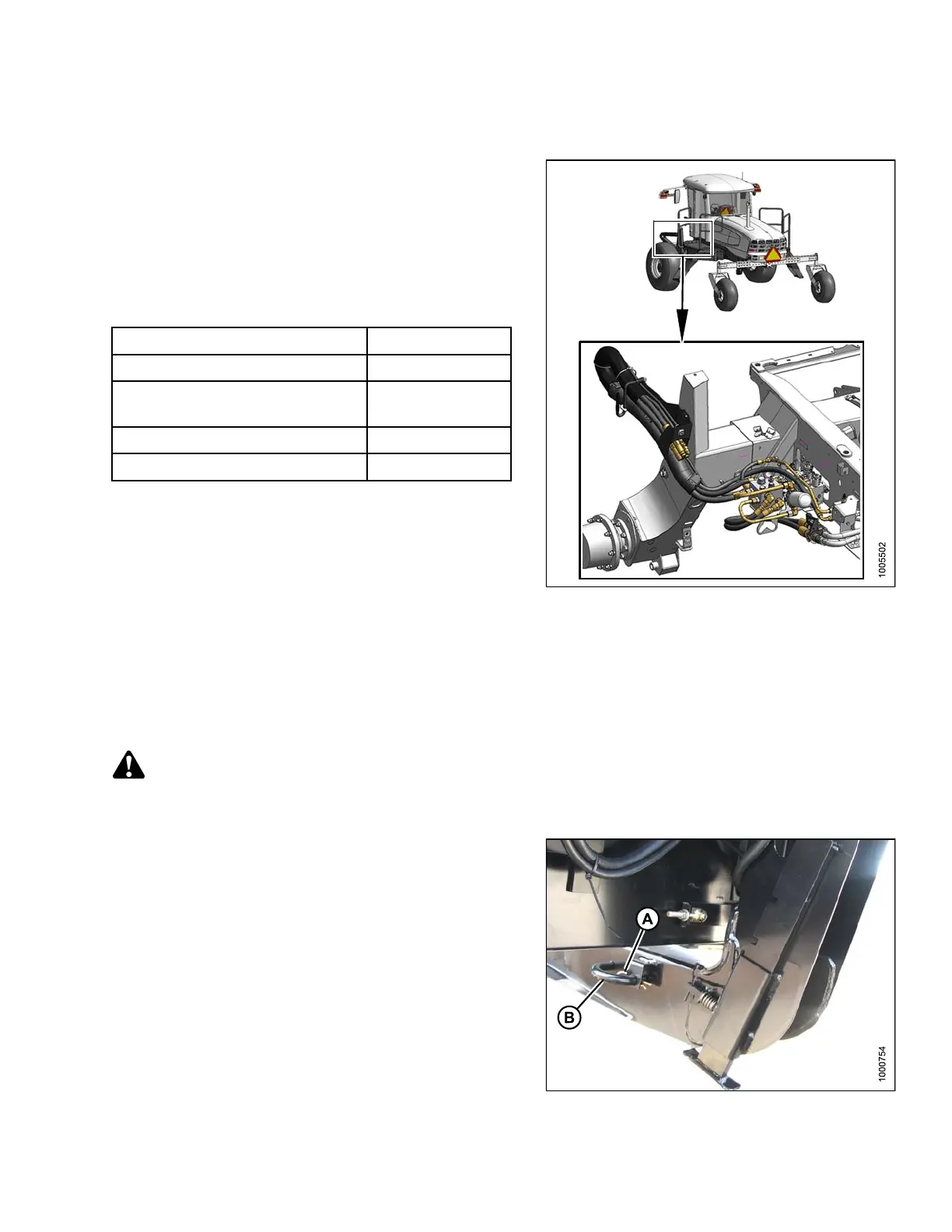 1005502

A

B

1000754