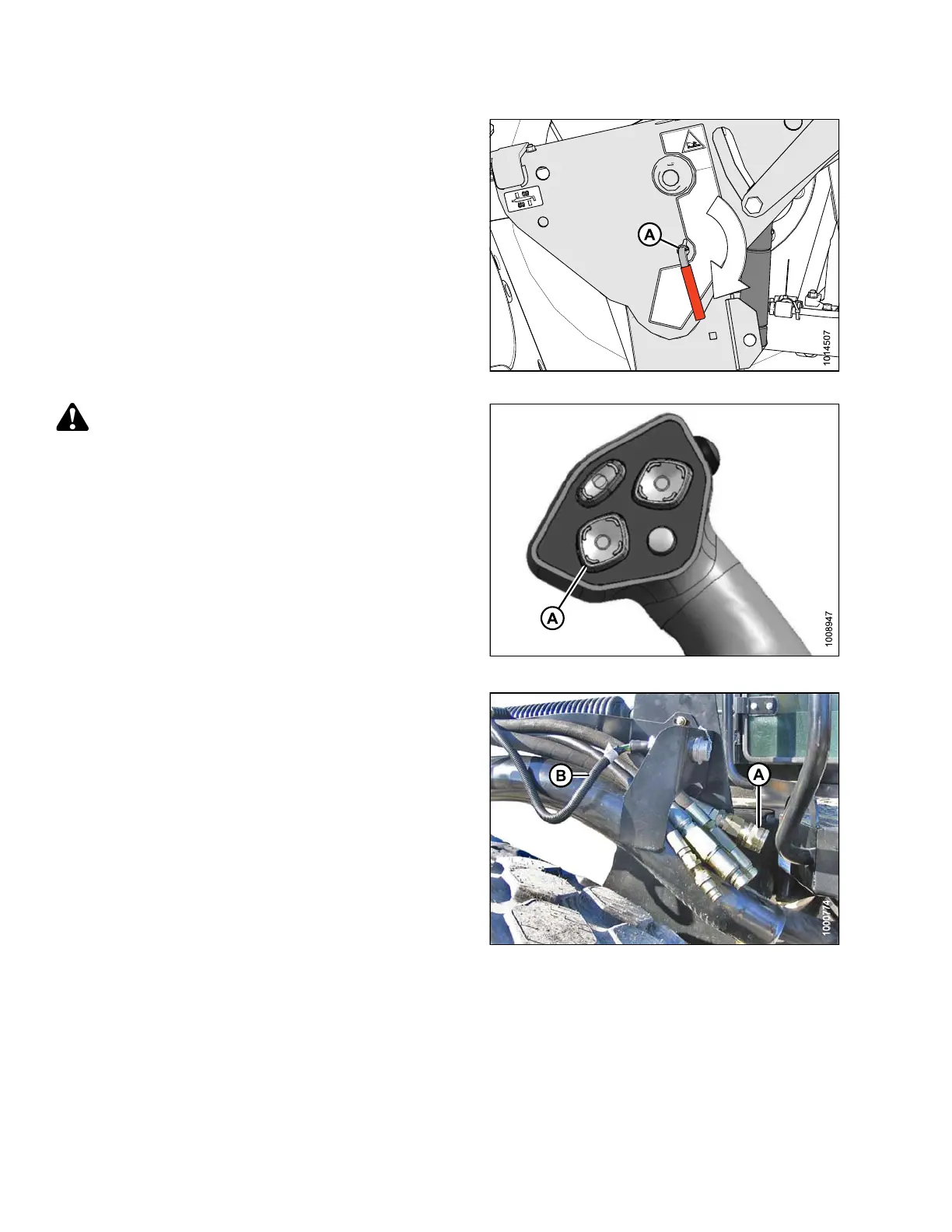 A

1014507

A

1008947

B

A

1000774