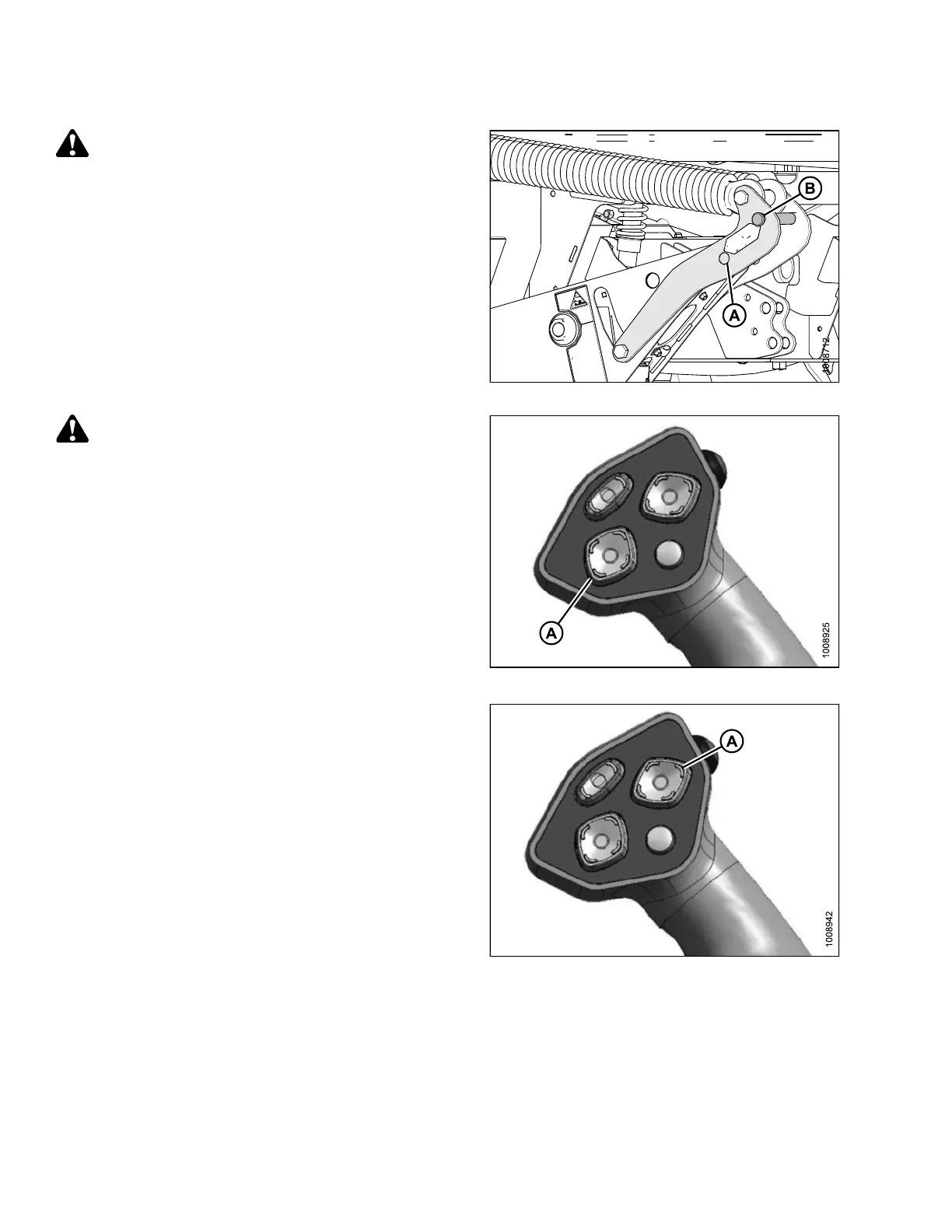 B

A

1008712

A

1008925

A

1008942