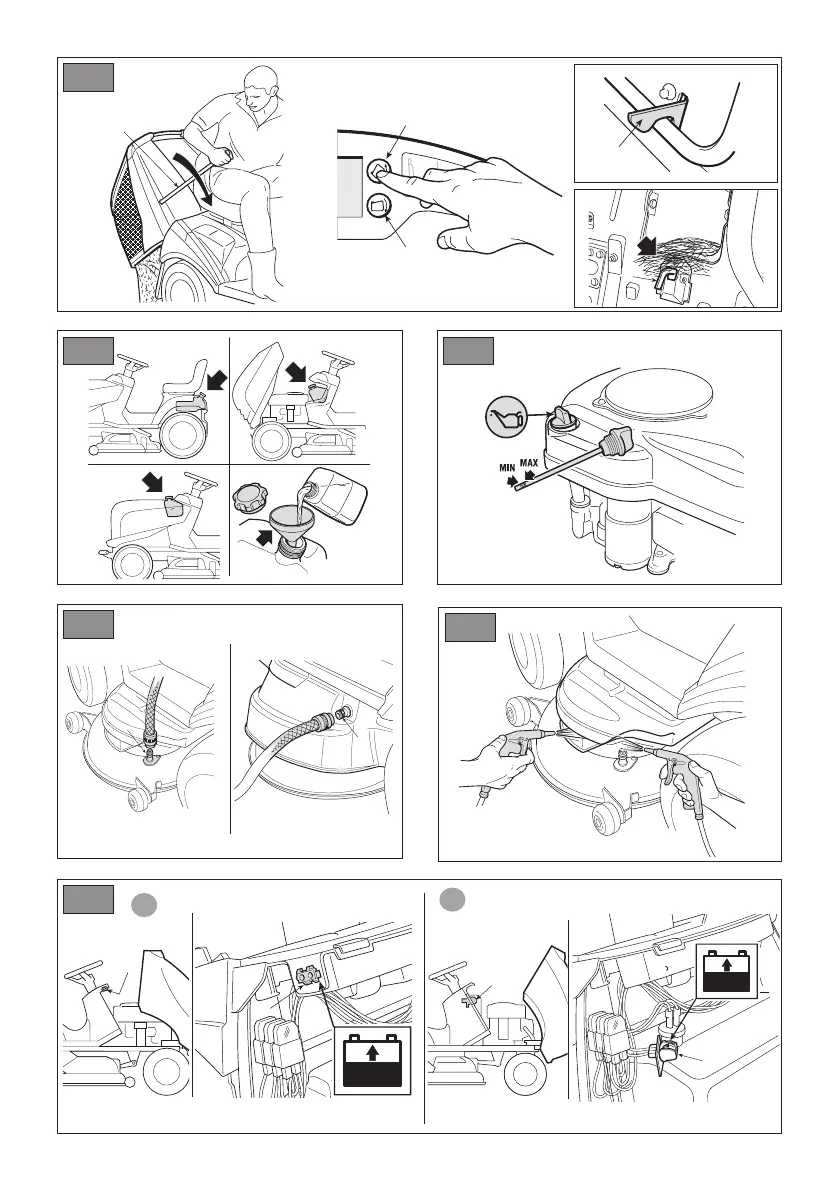 MIN MAX