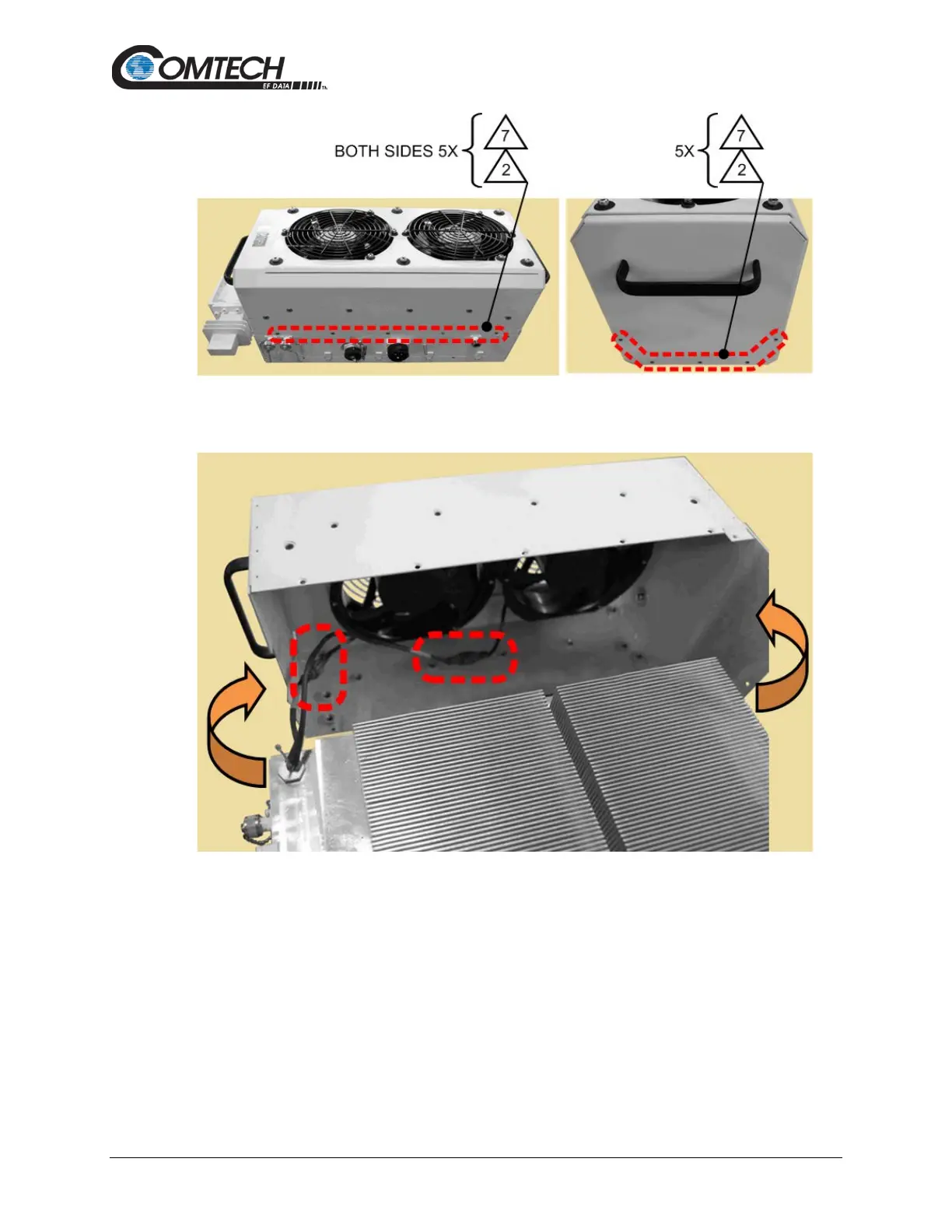 COMTECH
EF DATA

BOTH SIDES 5X 7 2

5X 7 2