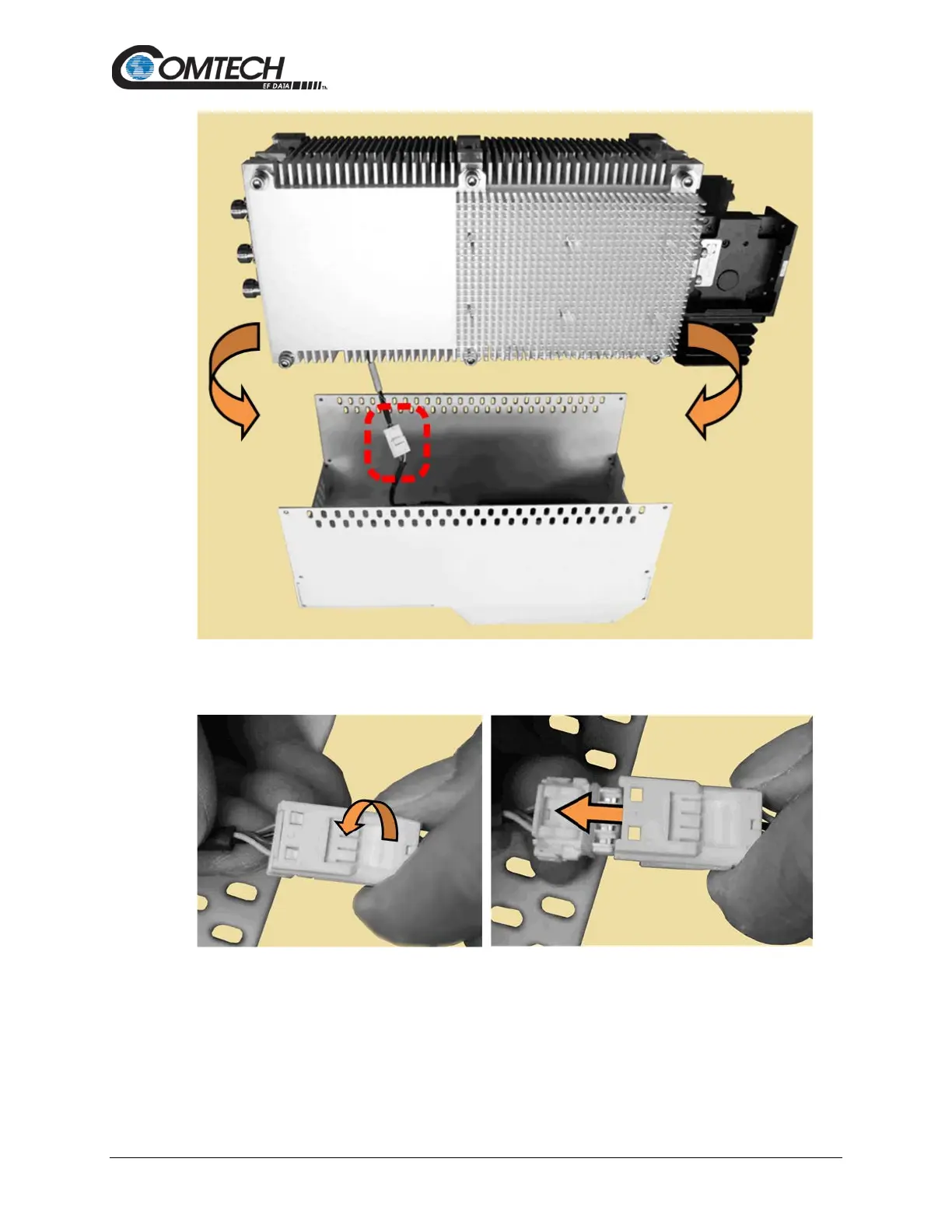 COMTECH
EF DATA