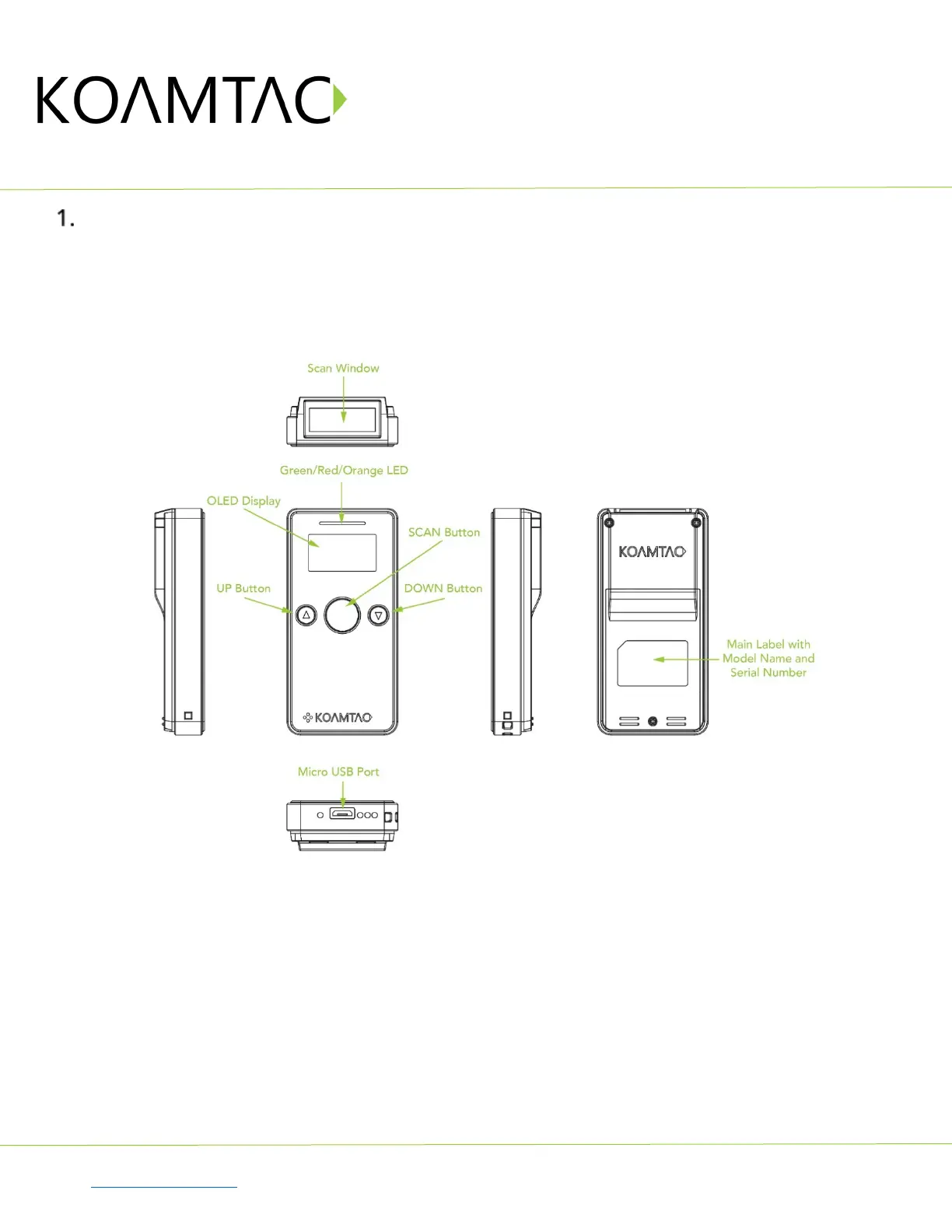 KOAMTAC

1.

Scan Window

Green/Red/Orange LED

OLED Display

SCAN Button

UP Button

DOWN Button

KOAMTAC

KOAMTAC

Main Label with Model Name and Serial Number

Micro USB Port