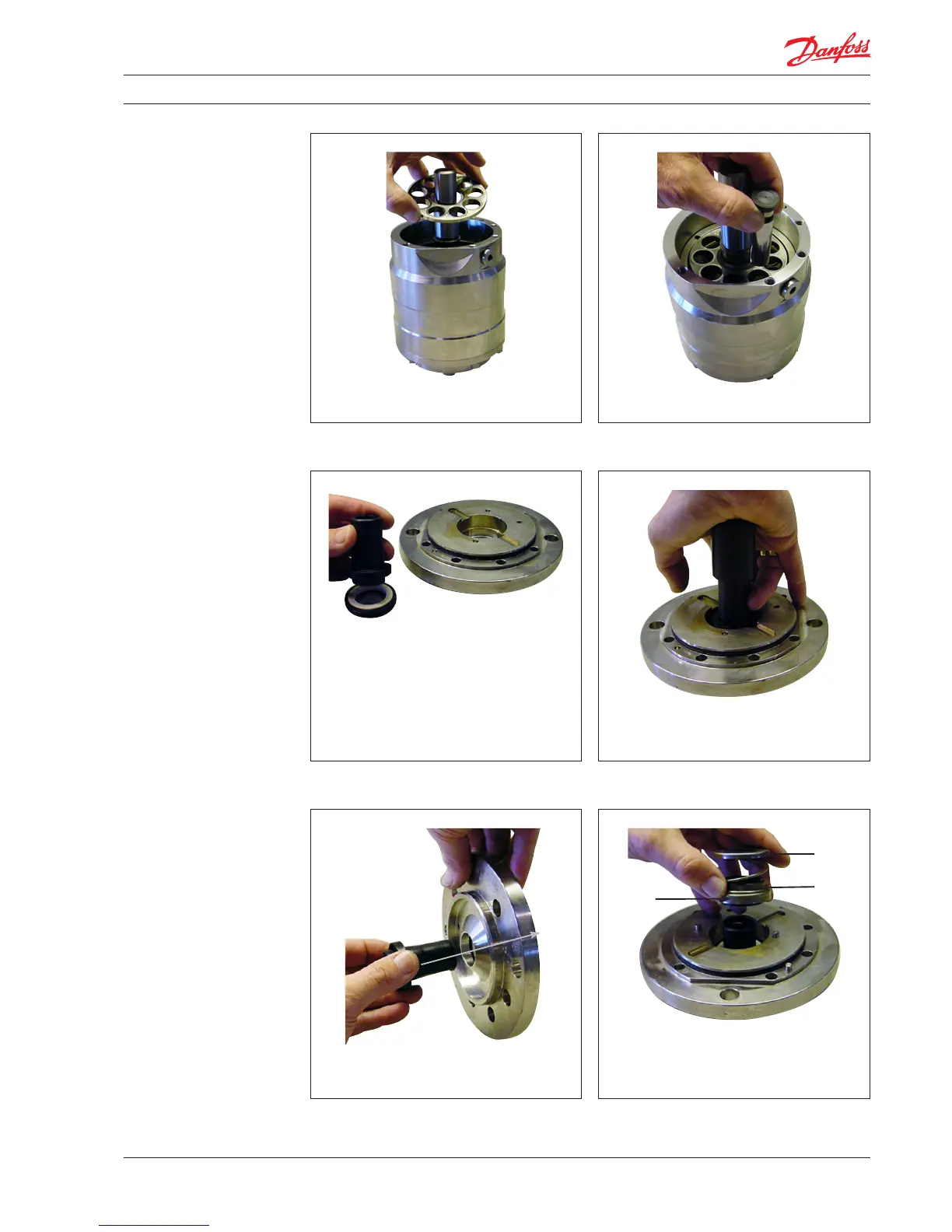 Danfoss