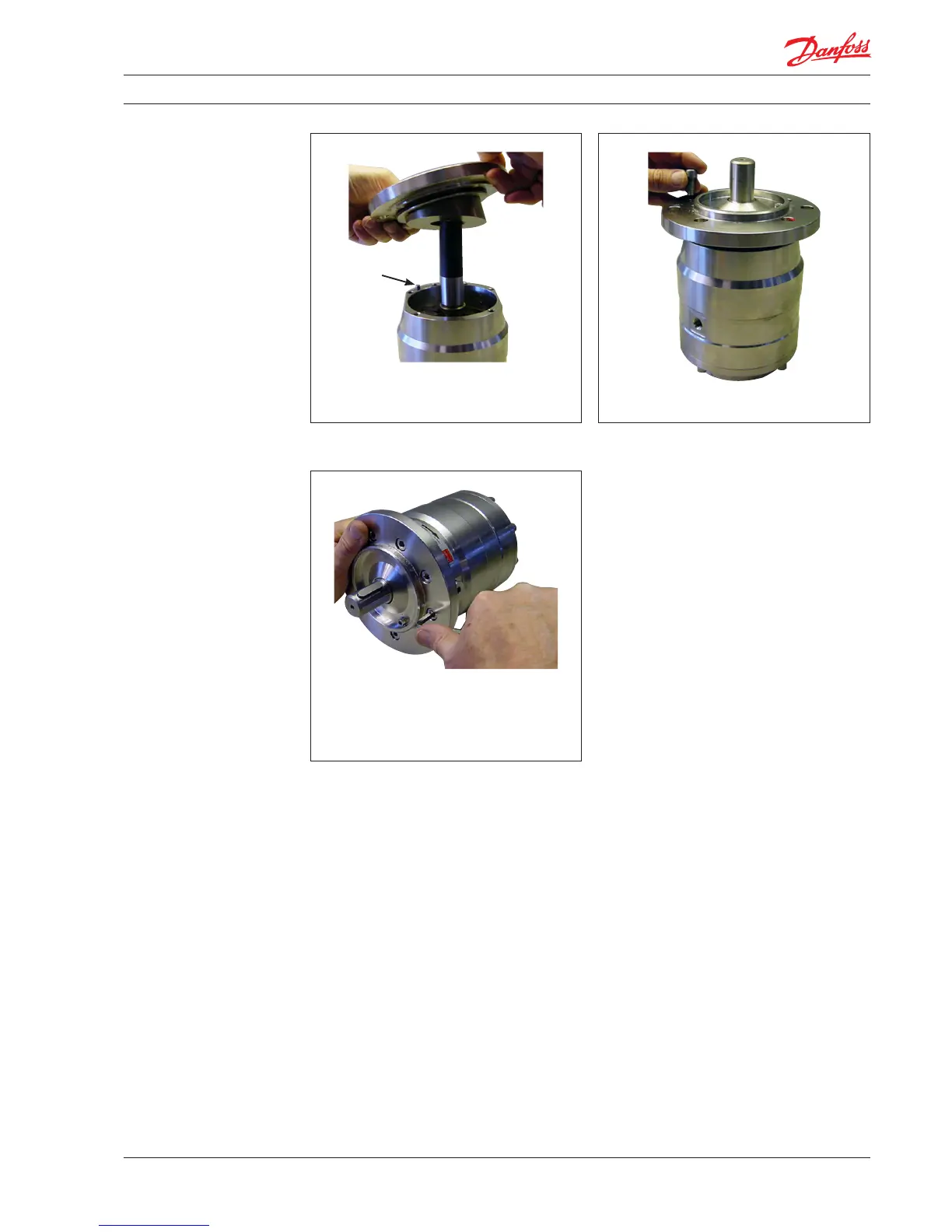 Danfoss