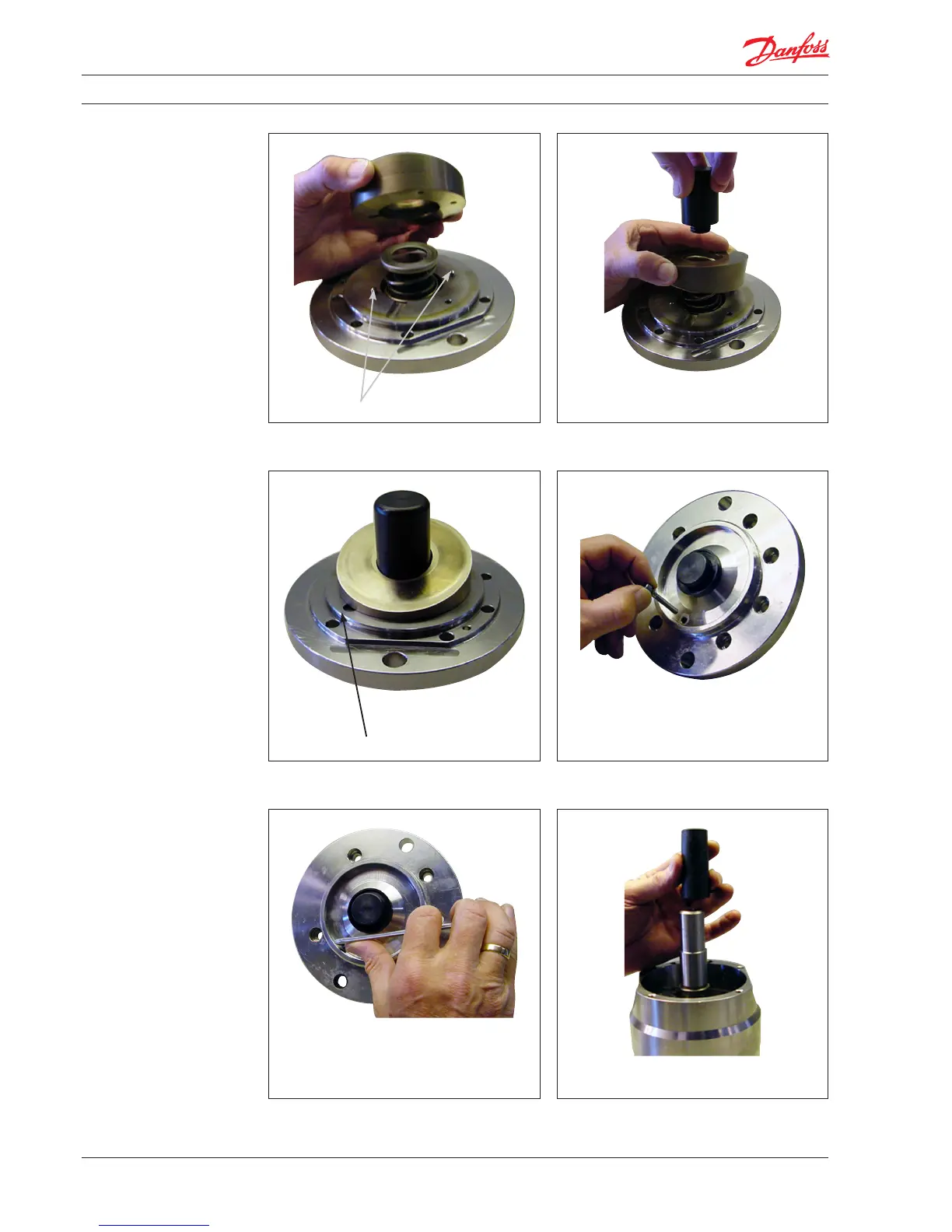 Danfoss