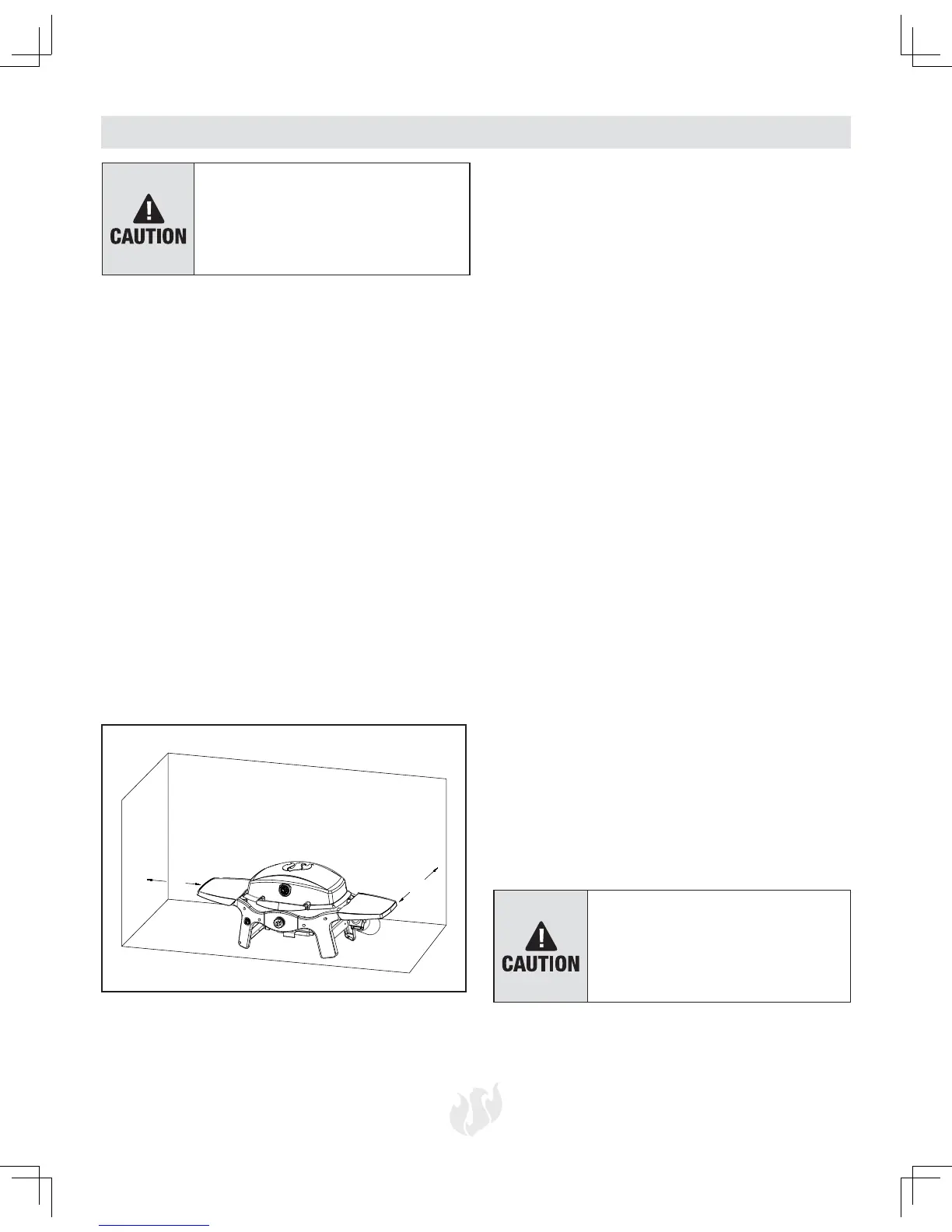 CAUTION

CAUTION