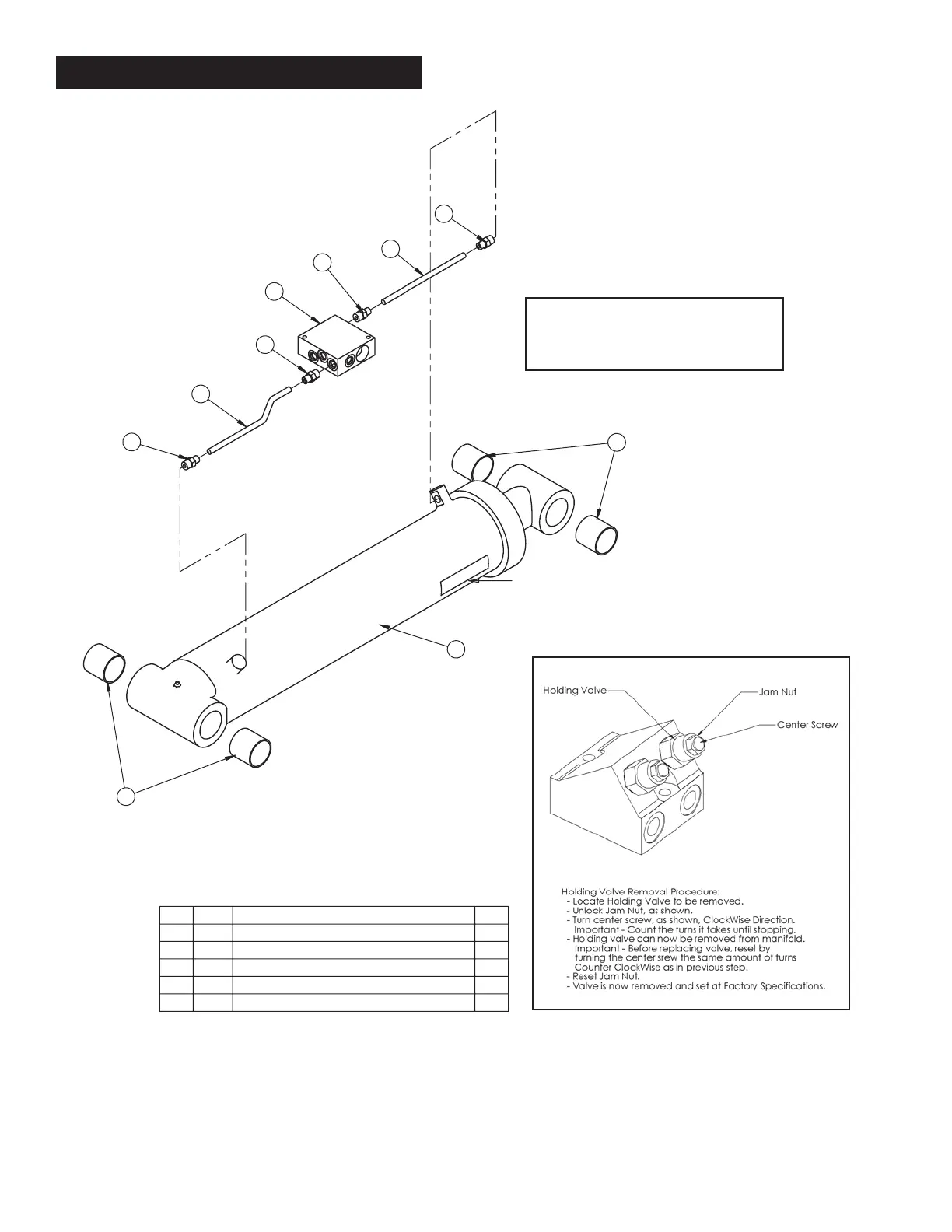 Holding Valve

Jam Nut

Center Screw

Holding Valve Removal Procedure:
- Locate Holding Valve to be removed.
- Unlock Jam Nut, as shown.
- Turn center screw, as shown, ClockWise Direction.
Important - Count the turns it takes until stopping.
- Holding valve can now be removed from manifold.
Important - Before replacing valve, reset by turning the center srew the same amount of turns Counter ClockWise as in previous step.
- Reset Jam Nut.
- Valve is now removed and set at Factory Specifications.