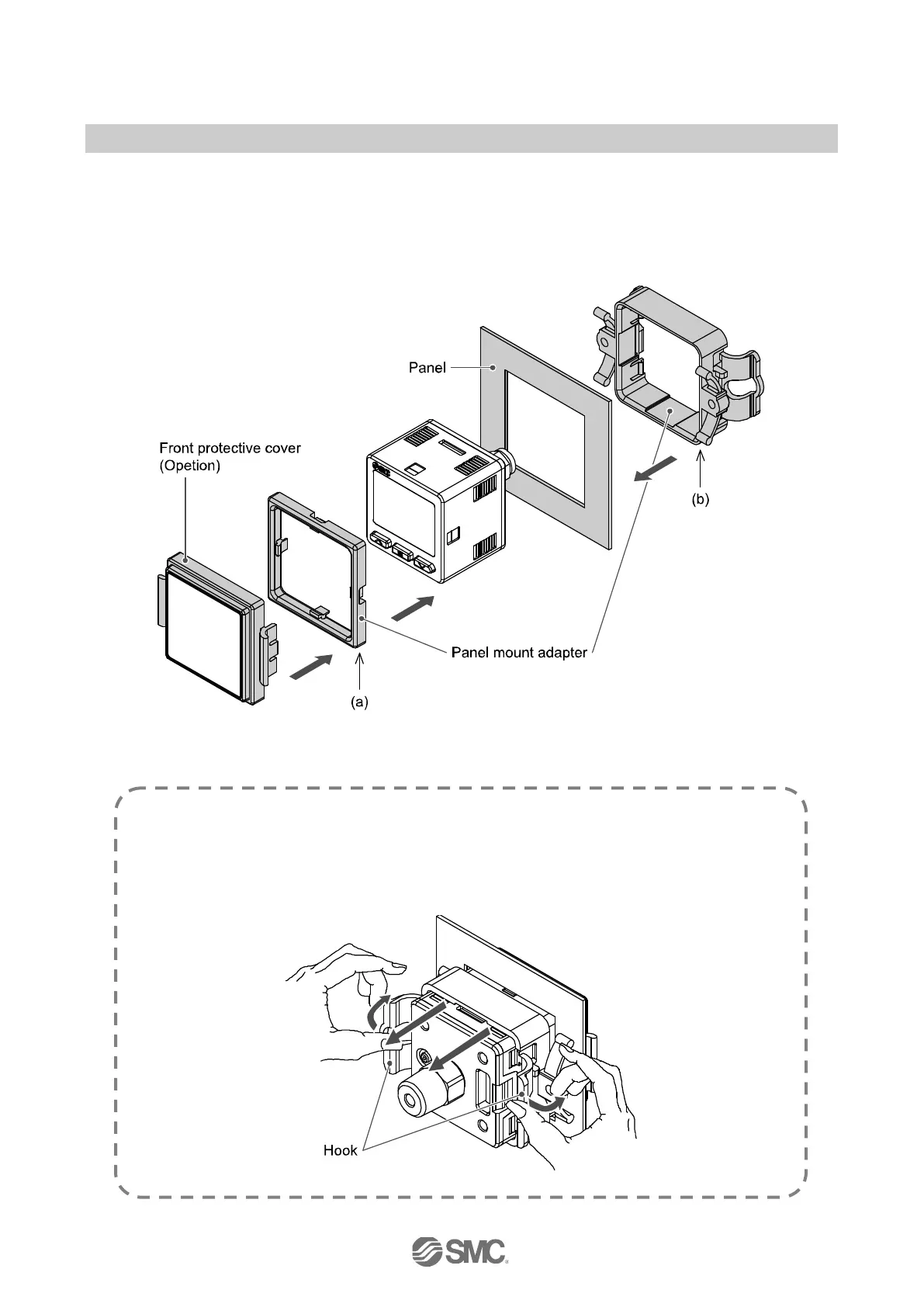 Panel

Front protective cover
(Opetion)

(b)

Panel mount adapter

(a)

Hook

SMC