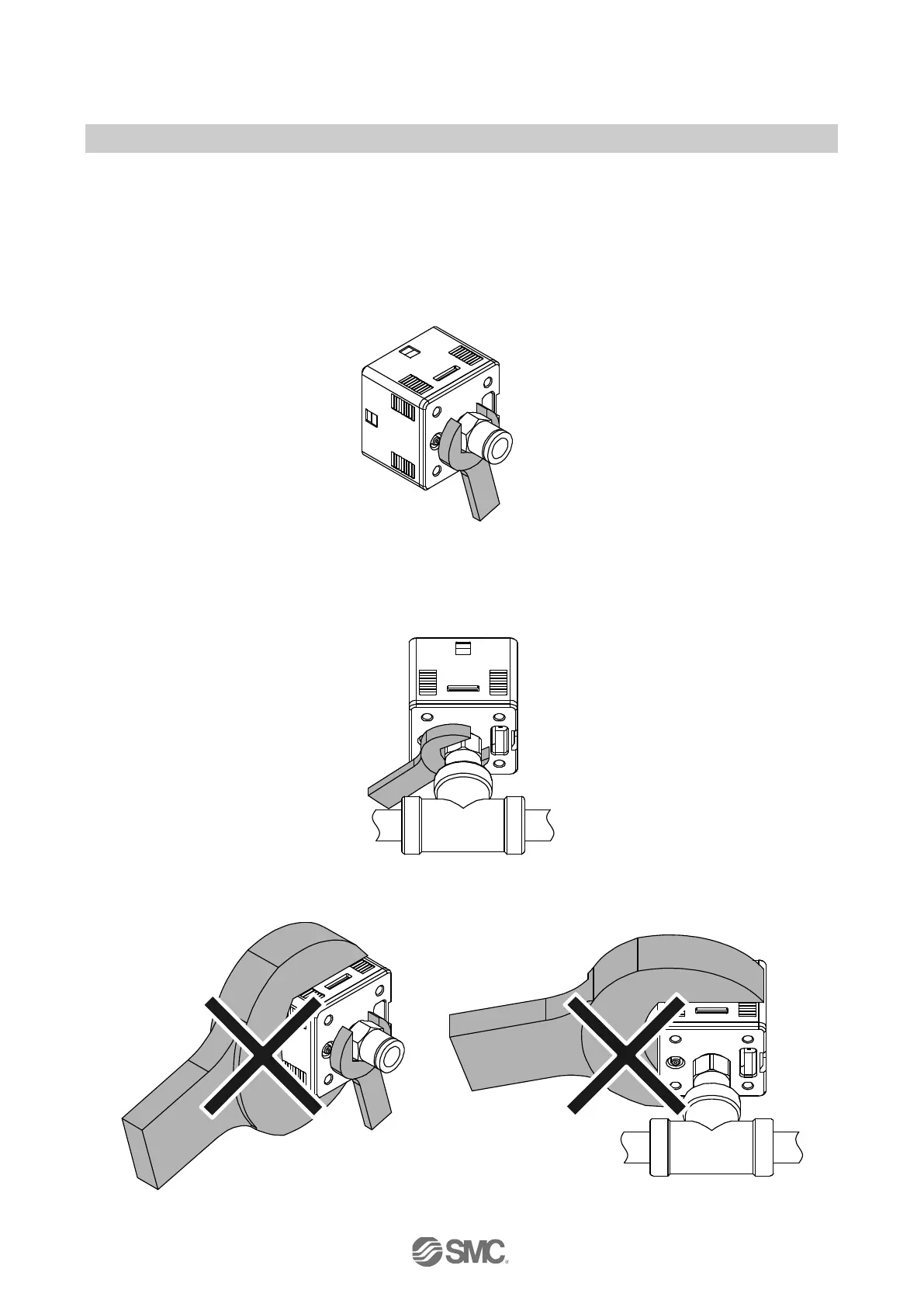 SMC